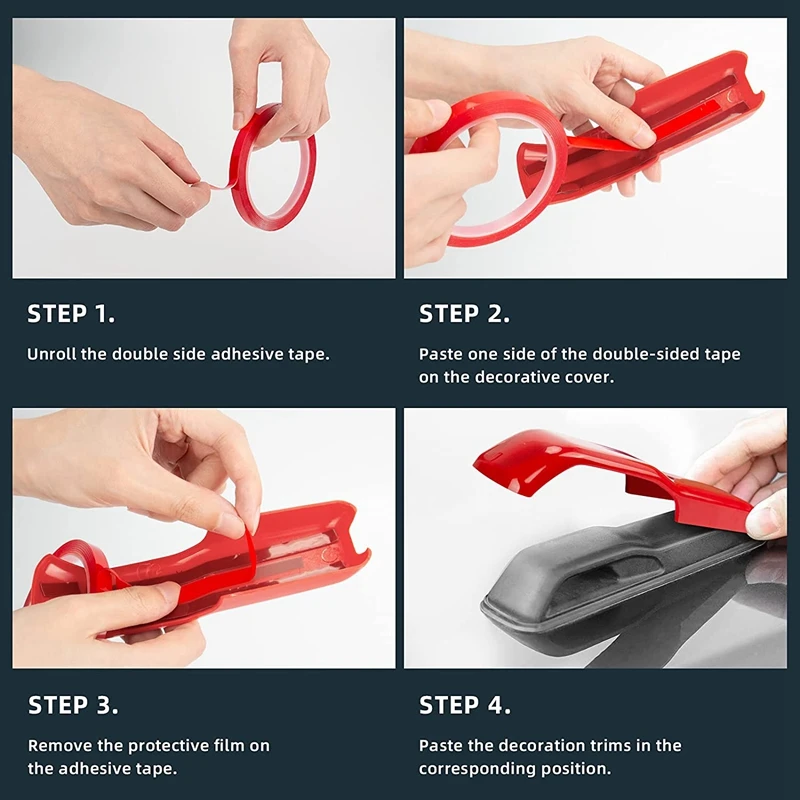 STEP 1.

Unroll the double side adhesive tape.

STEP 2.

Paste one side of the double-sided tape on the decorative cover.

STEP 3.

Remove the protective film on the adhesive tape.

STEP 4.

Paste the decoration trims in the corresponding position.