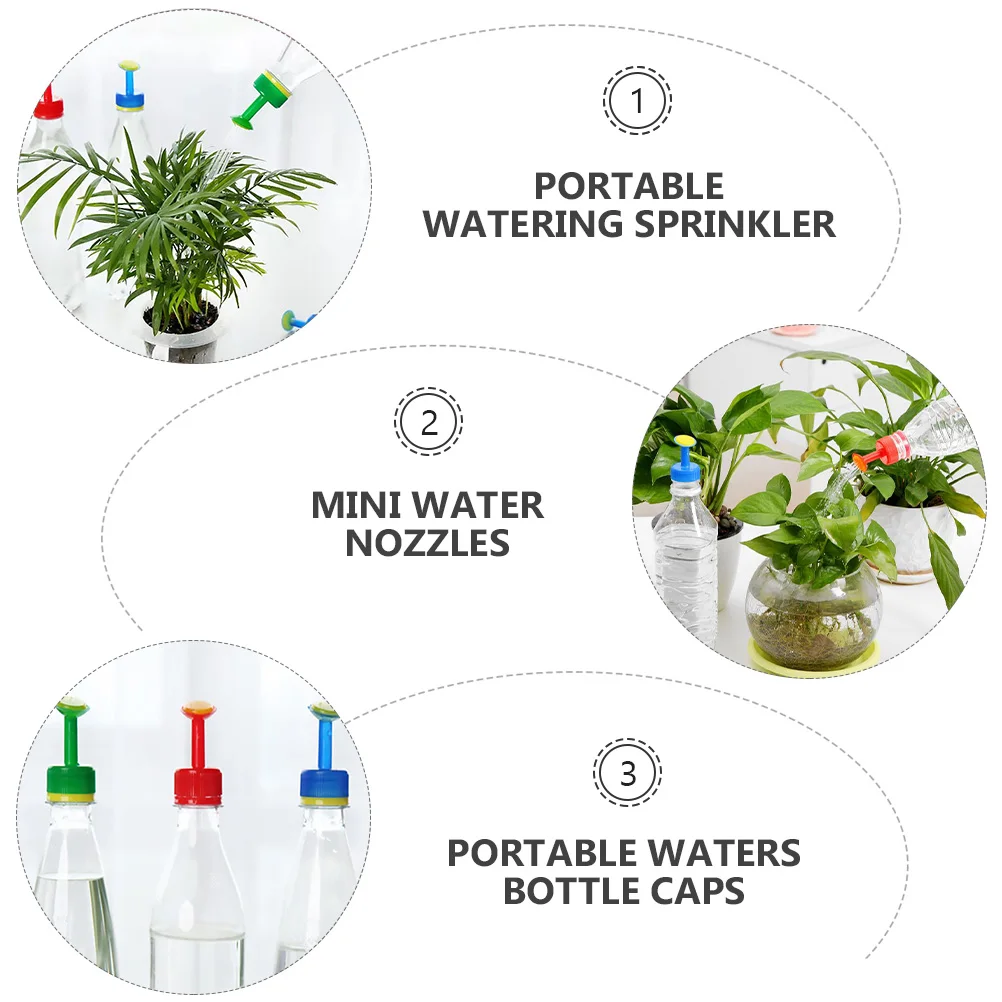 1

PORTABLE WATERING SPRINKLER

2

MINI WATER NOZZLES

3

PORTABLE WATERS BOTTLE CAPS