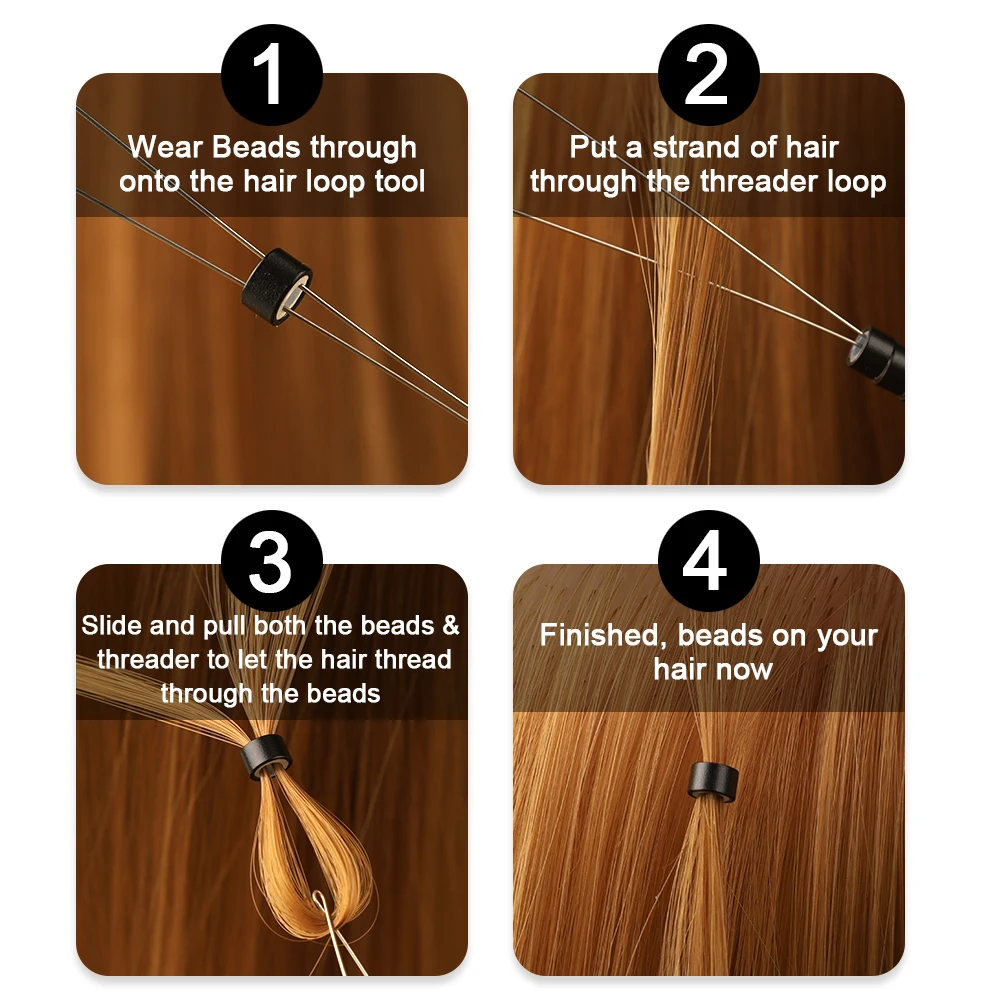 1
Wear Beads through onto the hair loop tool

2
Put a strand of hair through the threader loop

3
Slide and pull both the beads & threader to let the hair thread through the beads

4
Finished, beads on your hair now