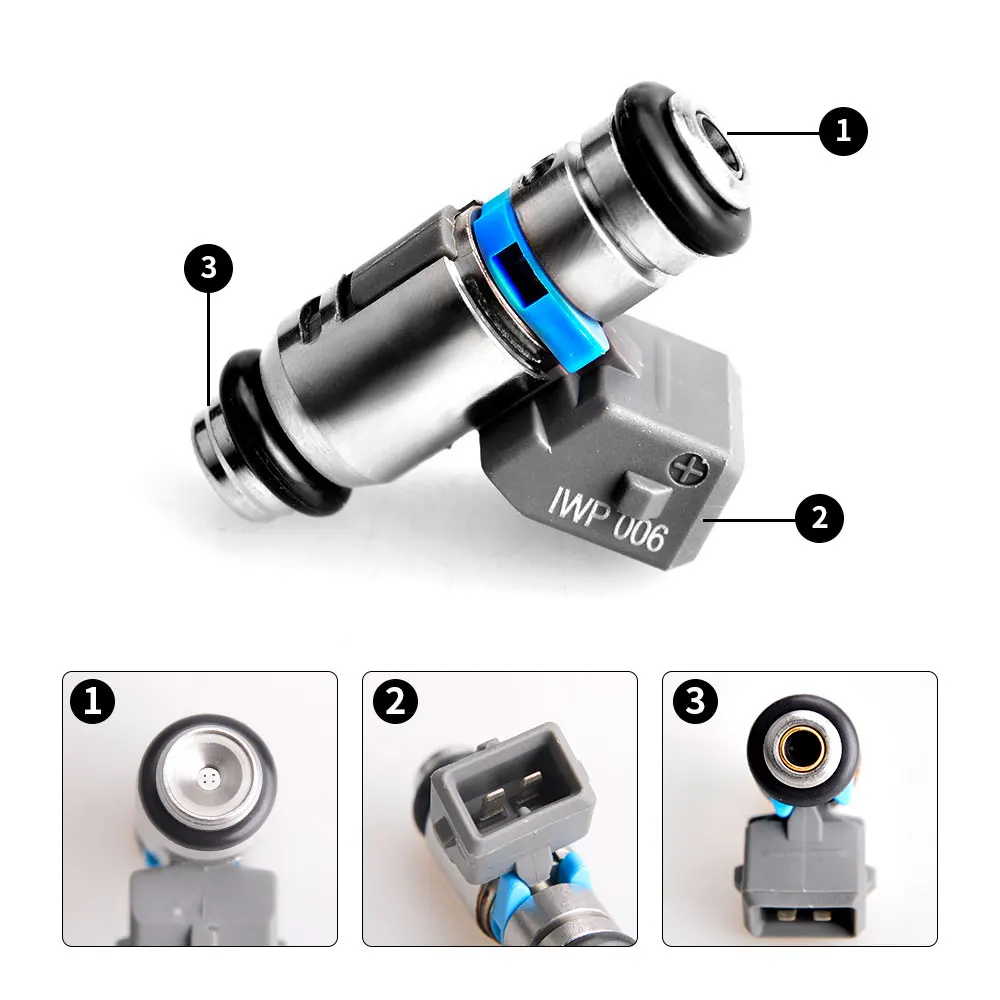 1
3
IWP 006
2
1
2
3