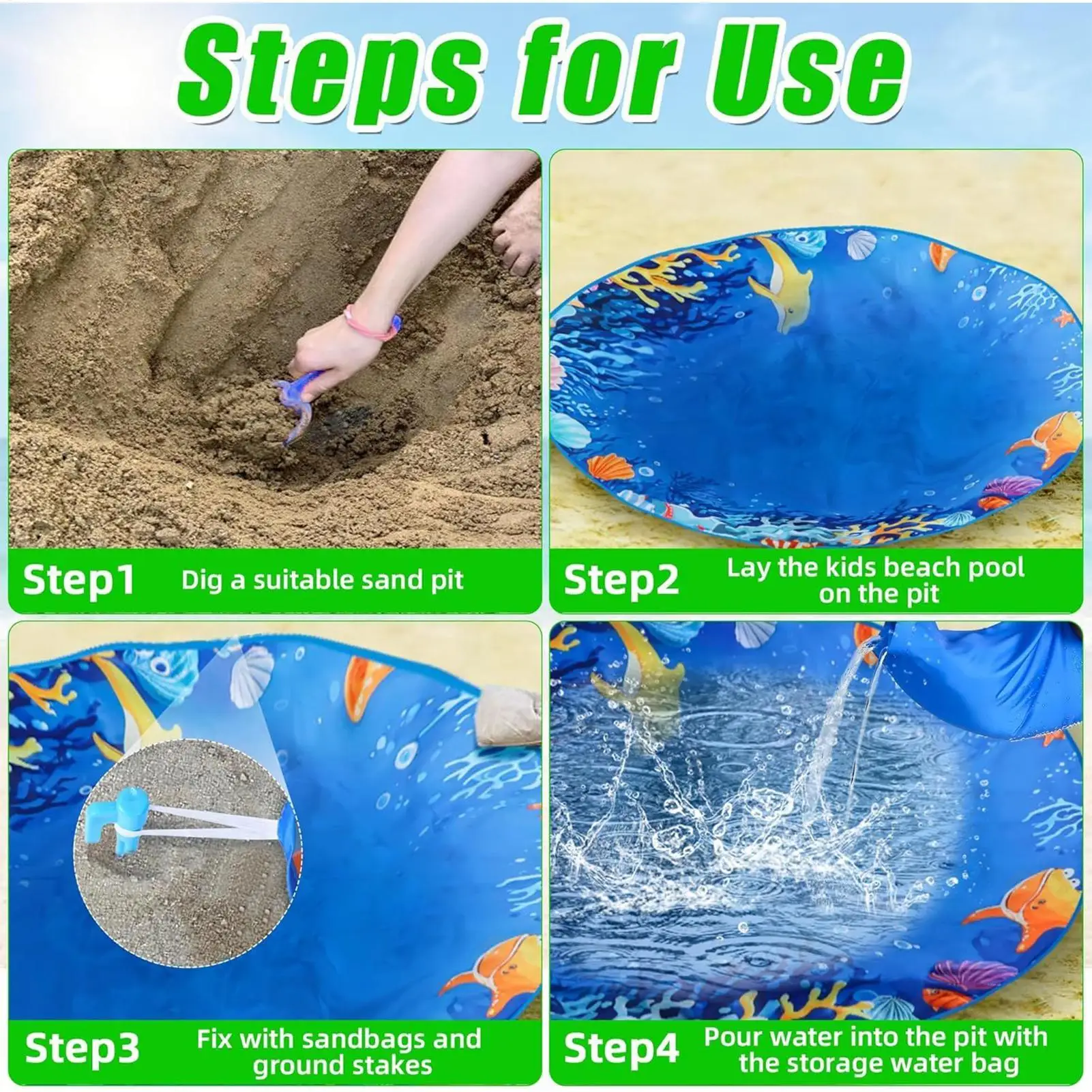 Steps for Use

Step1 Dig a suitable sand pit

Step2 Lay the kids beach pool on the pit

Step3 Fix with sandbags and ground stakes

Step4 Pour water into the pit with the storage water bag