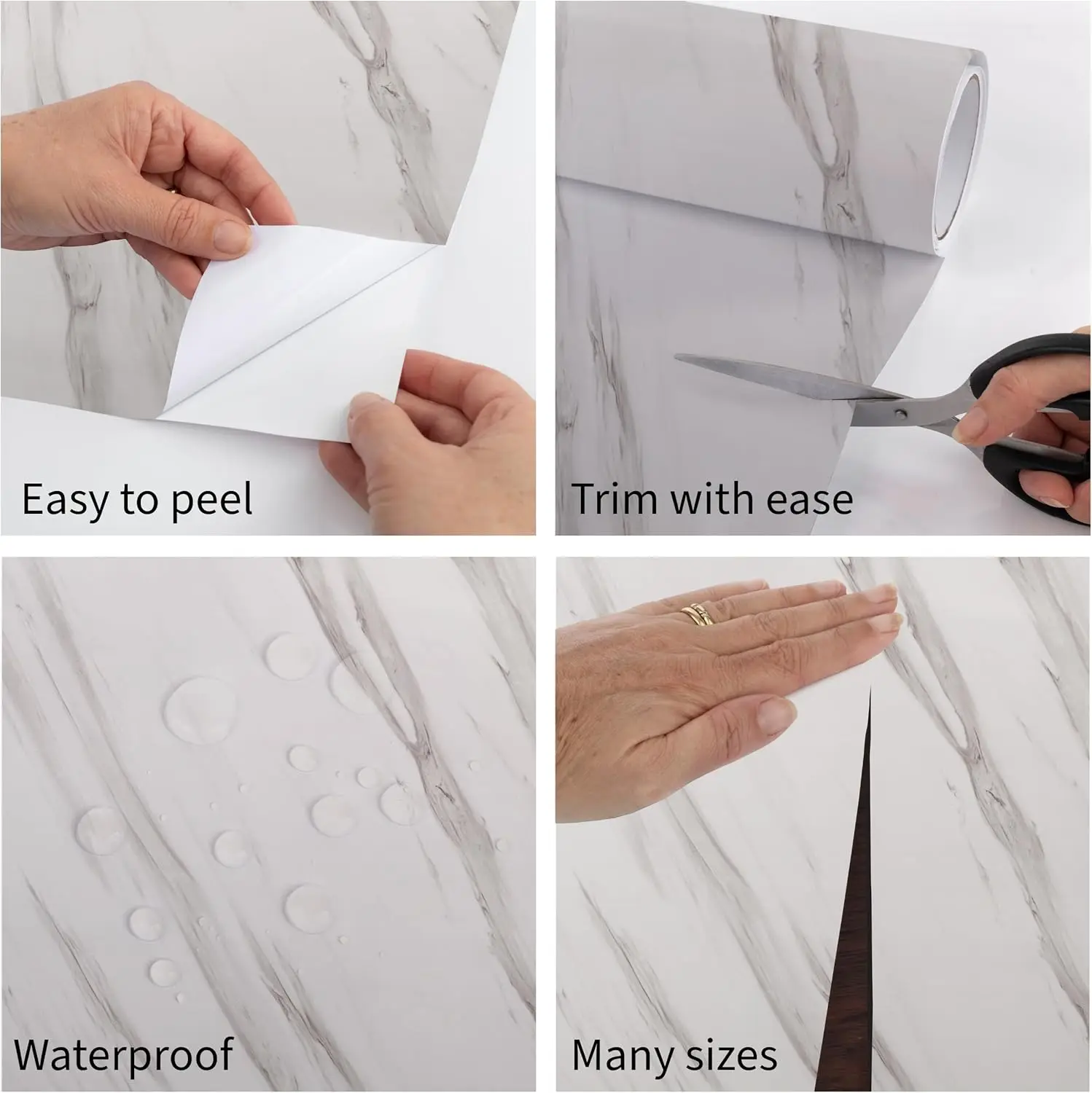 Easy to peel

Trim with ease

Waterproof

Many sizes