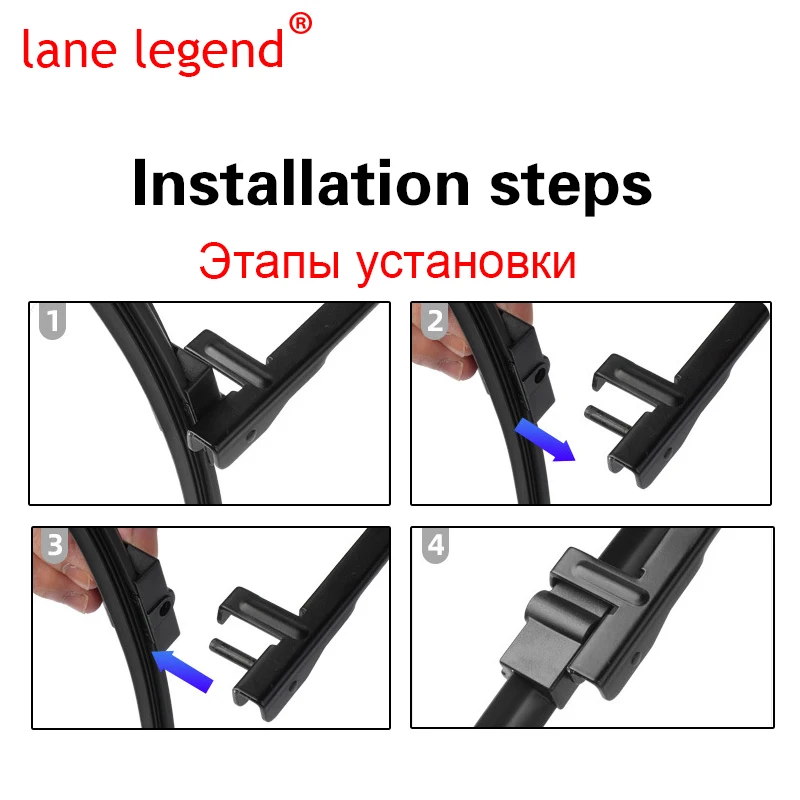 lane legend®

Installation steps

Этапы установки

1

2

3

4