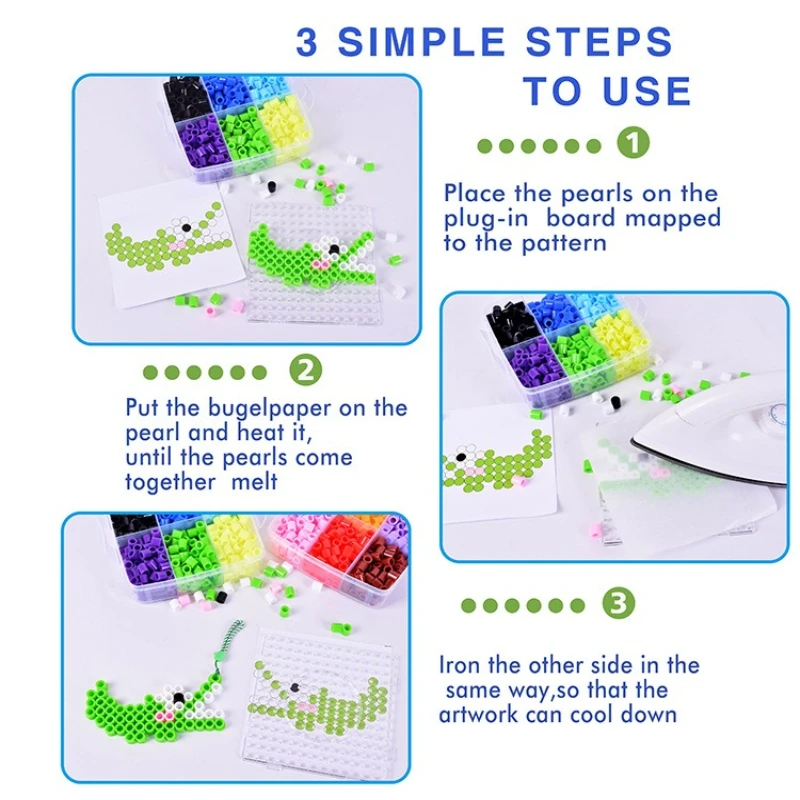 3 SIMPLE STEPS TO USE

1

Place the pearls on the plug-in board mapped to the pattern

2

Put the bugelpaper on the pearl and heat it, until the pearls come together melt

3

Iron the other side in the same way,so that the artwork can cool down