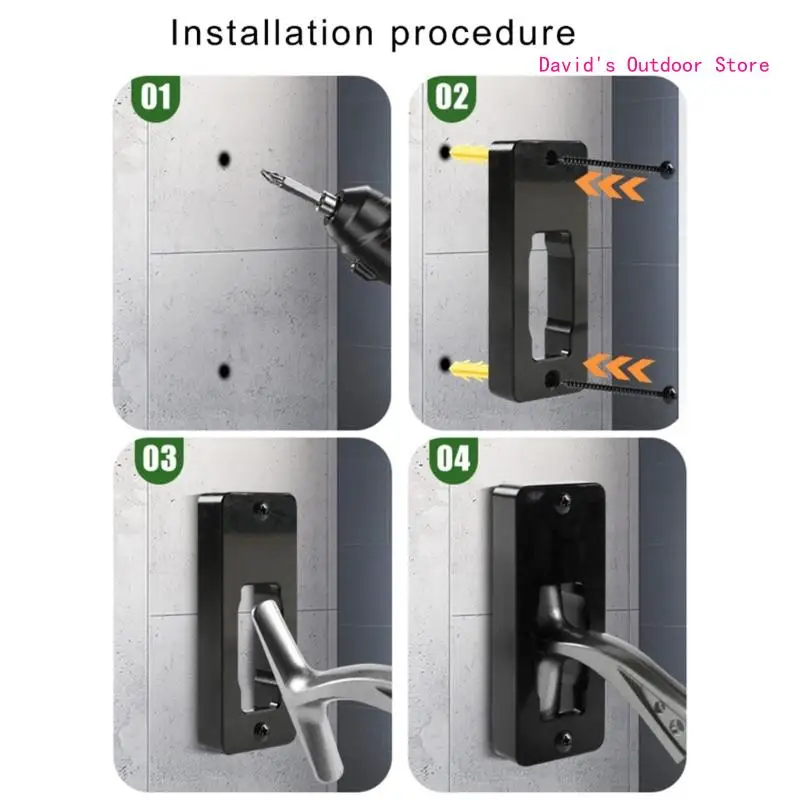 Installation procedure
David's Outdoor Store

01

02

03

04