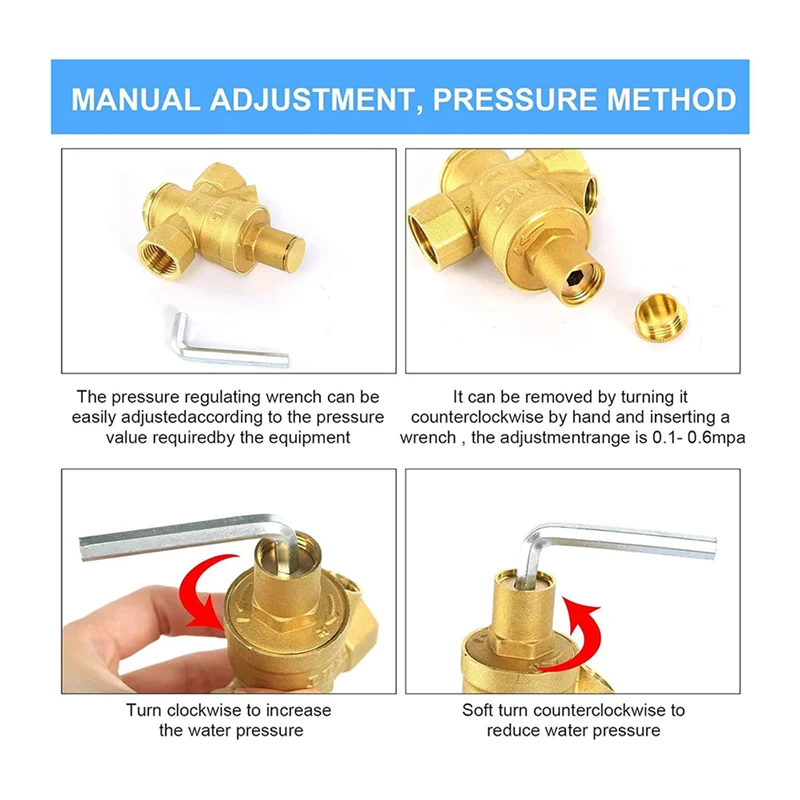 MANUAL ADJUSTMENT, PRESSURE METHOD

The pressure regulating wrench can be easily adjustedaccording to the pressure value requiredby the equipment

It can be removed by turning it counterclockwise by hand and inserting a wrench , the adjustmentrange is 0.1- 0.6mpa

Turn clockwise to increase the water pressure

Soft turn counterclockwise to reduce water pressure