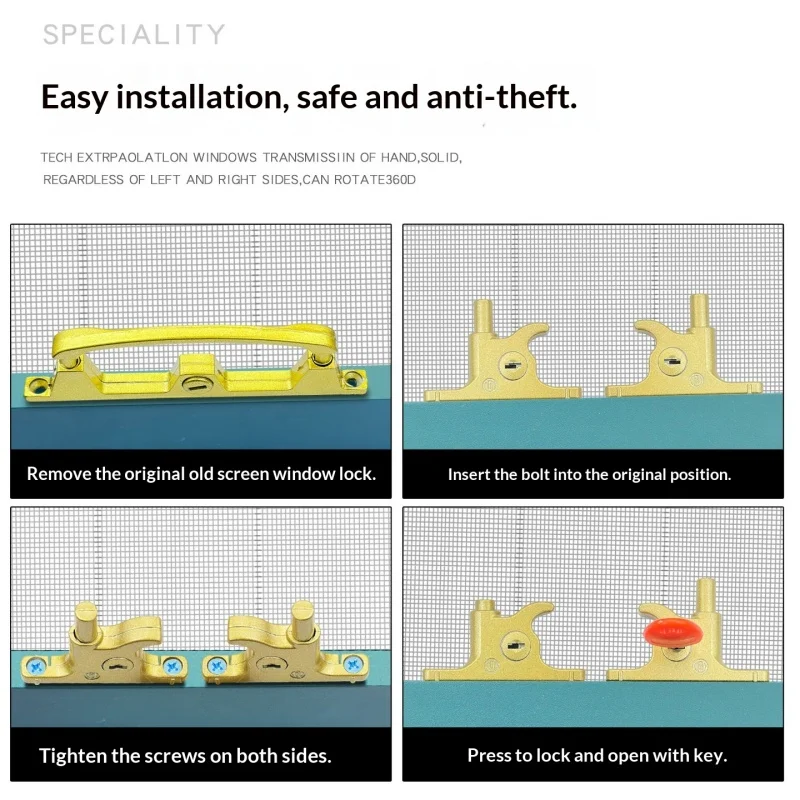 SPECIALITY

Easy installation, safe and anti-theft.

TECH EXTRPAOLATLON WINDOWS TRANSMISSIIN OF HAND,SOLID, REGARDLESS OF LEFT AND RIGHT SIDES,CAN ROTATE360D

Remove the original old screen window lock.

Insert the bolt into the original position.

Tighten the screws on both sides.

Press to lock and open with key.