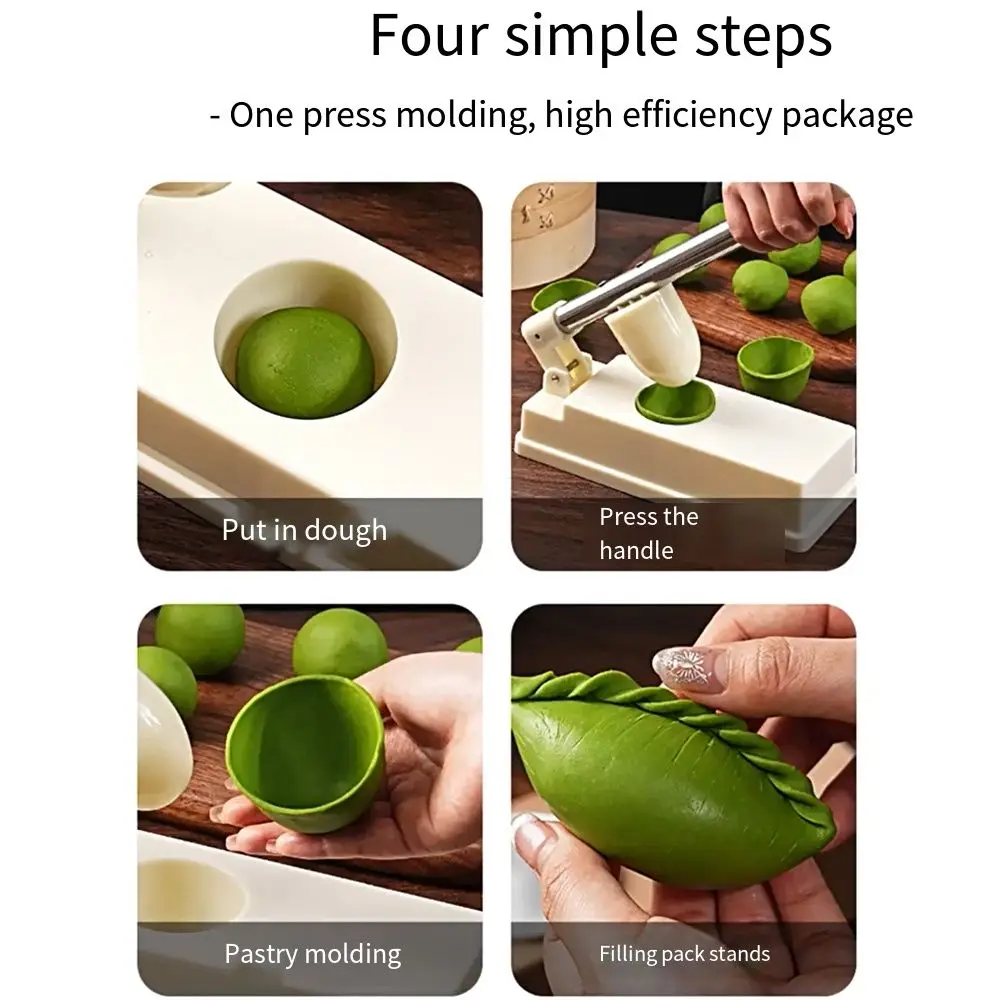 Four simple steps

- One press molding, high efficiency package

Put in dough

Press the handle

Pastry molding

Filling pack stands