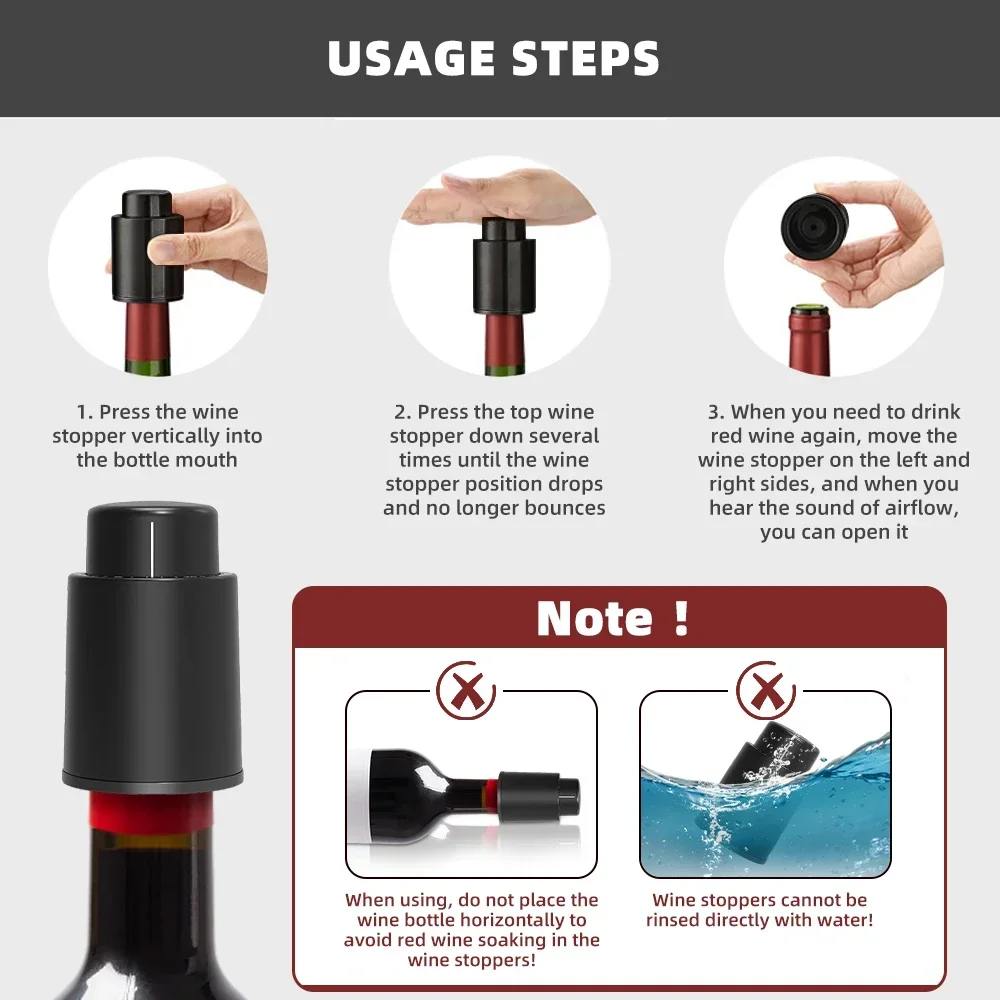 USAGE STEPS

1. Press the wine stopper vertically into the bottle mouth

2. Press the top wine stopper down several times until the wine stopper position drops and no longer bounces

3. When you need to drink red wine again, move the wine stopper on the left and right sides, and when you hear the sound of airflow, you can open it

Note !

When using, do not place the wine bottle horizontally to avoid red wine soaking in the wine stoppers!

Wine stoppers cannot be rinsed directly with water!