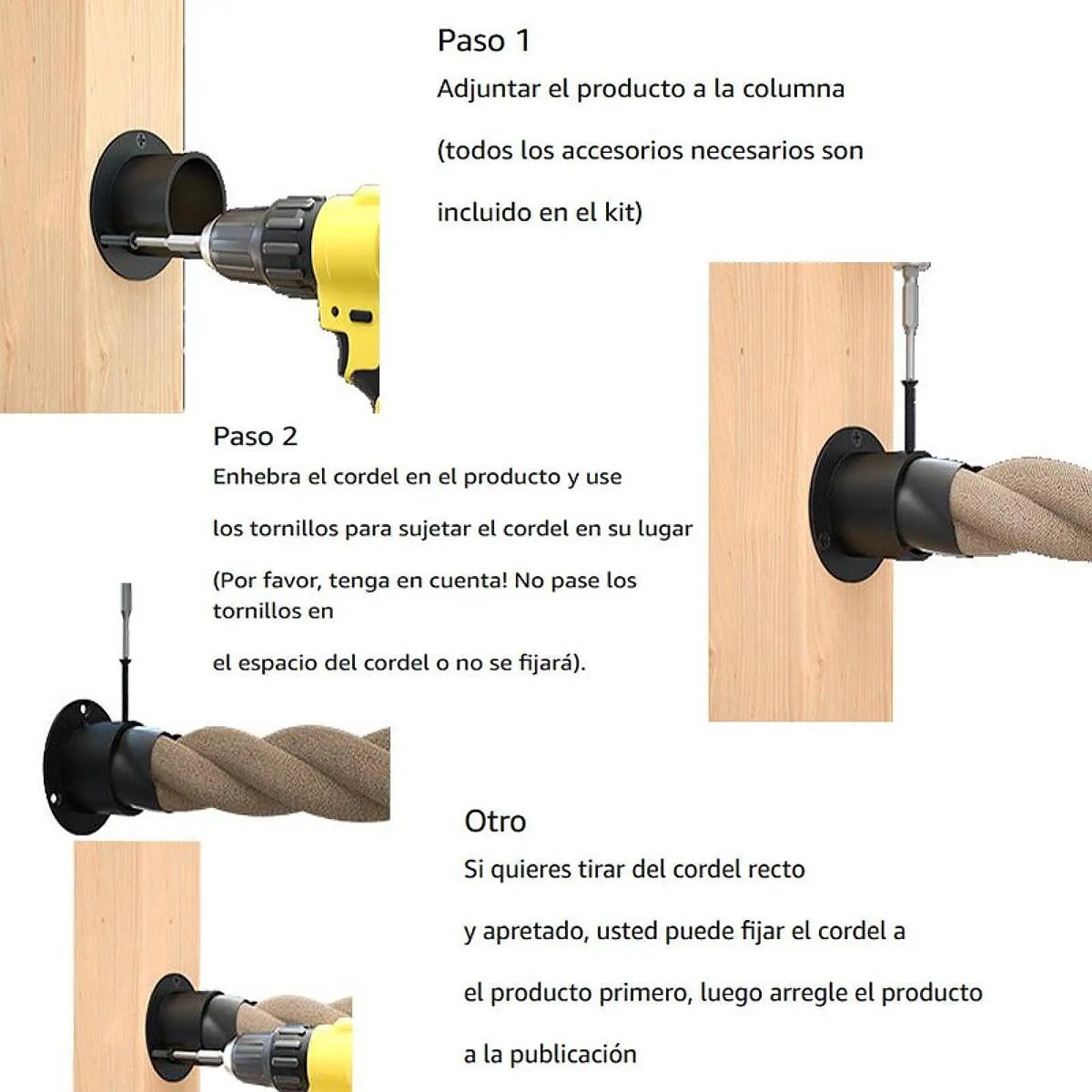 Paso 1
Adjuntar el producto a la columna

(todos los accesorios necesarios son

incluido en el kit)

Paso 2
Enhebra el cordel en el producto y use

los tornillos para sujetar el cordel en su lugar

(Por favor, tenga en cuenta! No pase los tornillos en

el espacio del cordel o no se fijará).

Otro
Si quieres tirar del cordel recto

y apretado, usted puede fijar el cordel a

el producto primero, luego arregle el producto

a la publicación