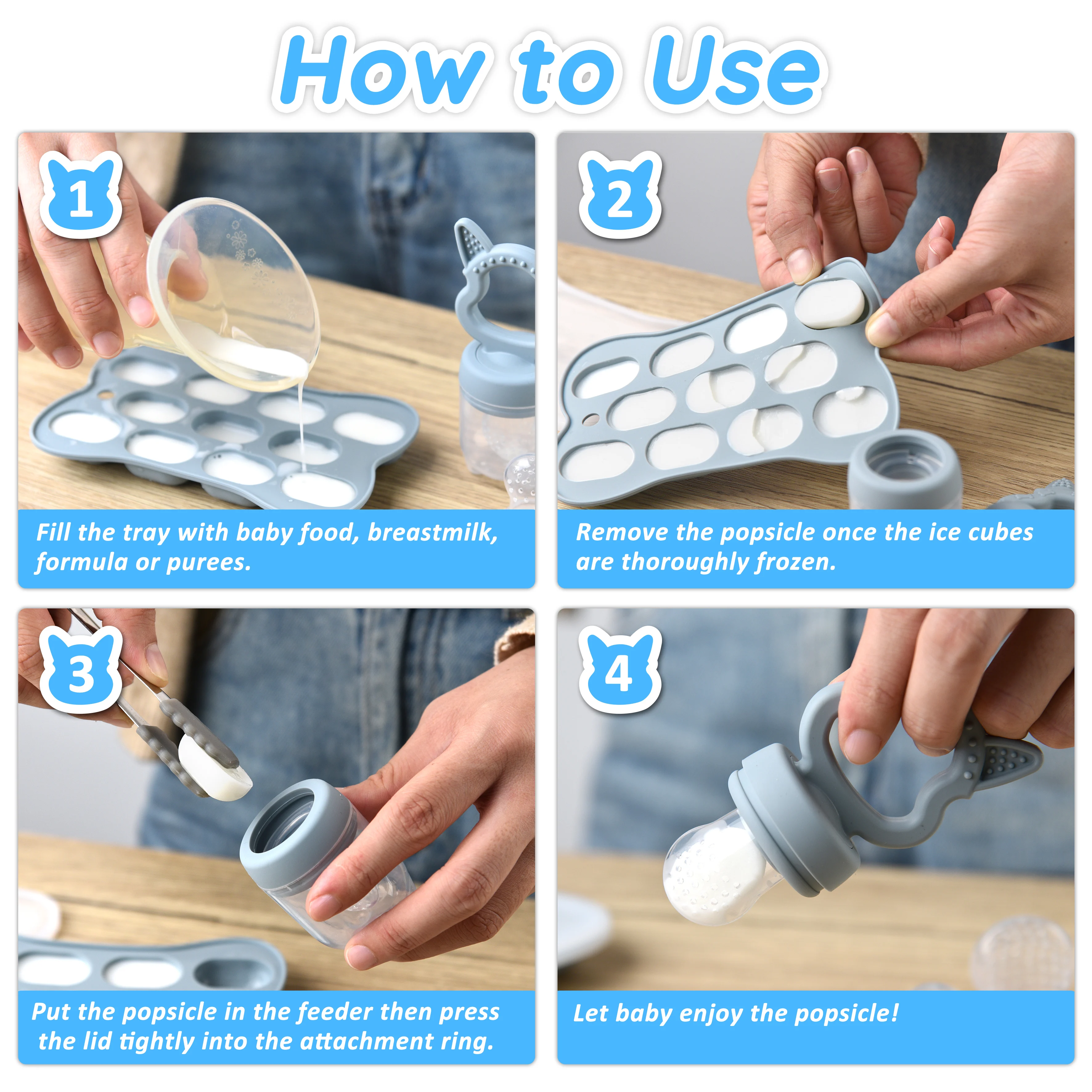 How to Use

1

Fill the tray with baby food, breastmilk, formula or purees.

2

Remove the popsicle once the ice cubes are thoroughly frozen.

3

Put the popsicle in the feeder then press the lid tightly into the attachment ring.

4

Let baby enjoy the popsicle!