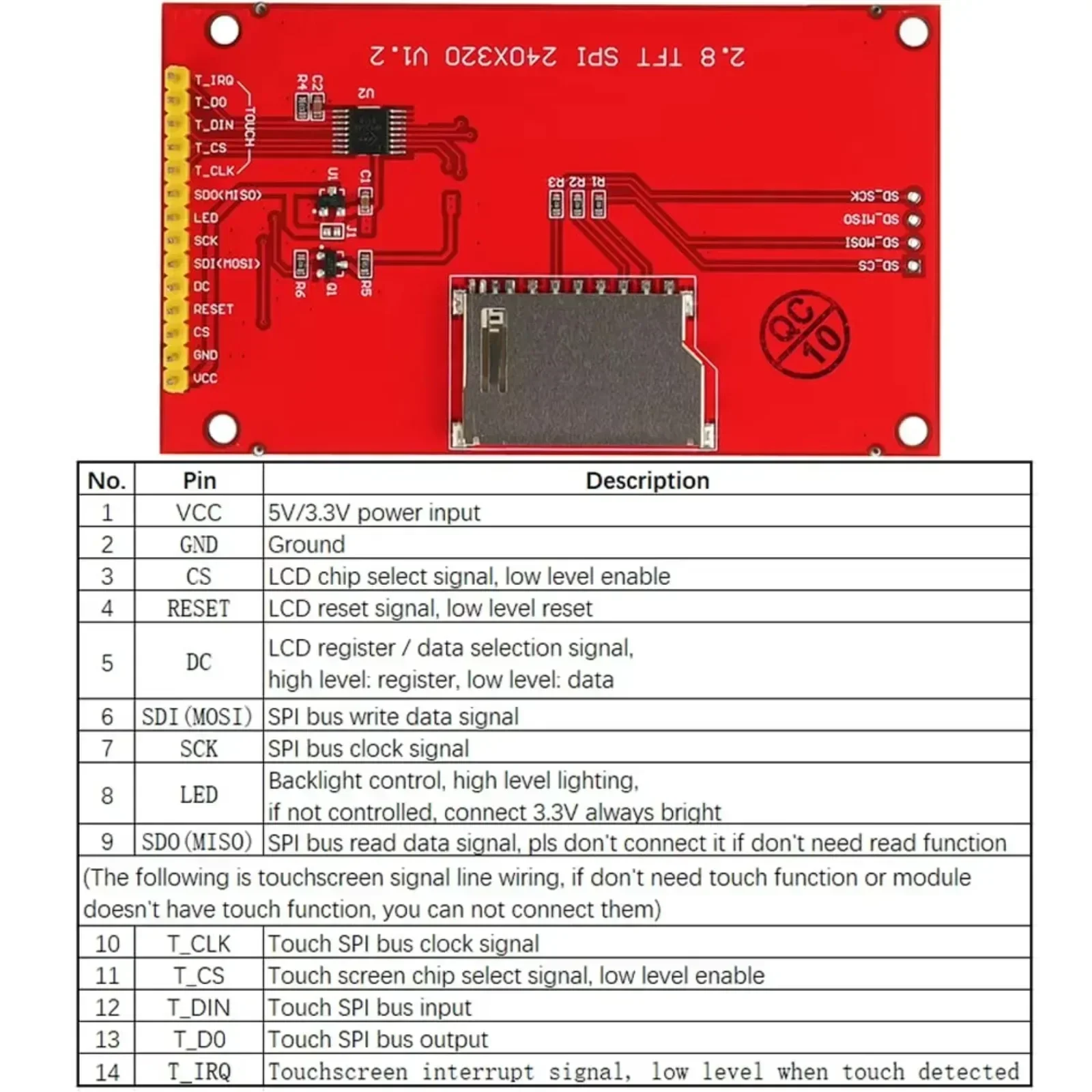 2.8 TFT SPI 240X320 V1.2

T_IRQ
T_DO
T_DIN
T_CS
T_CLK
TOUCH
SDO(MISO)
LED
SCK
SDI(MOSI)
DC
RESET
CS
GND
VCC

R4 C2 U2 U1 C1 J1 R6 Q1 R5 R3 R2 R1

SD_SCK
SD_MISO
SD_MOSI
SD_CS

QC 10

| No. | Pin | Description |
|---|---|---|
| 1 | VCC | 5V/3.3V power input |
| 2 | GND | Ground |
| 3 | CS | LCD chip select signal, low level enable |
| 4 | RESET | LCD reset signal, low level reset |
| 5 | DC | LCD register / data selection signal, high level: register, low level: data |
| 6 | SDI(MOSI) | SPI bus write data signal |
| 7 | SCK | SPI bus clock signal |
| 8 | LED | Backlight control, high level lighting, if not controlled, connect 3.3V always bright |
| 9 | SDO(MISO) | SPI bus read data signal, pls don't connect it if don't need read function |
| (The following is touchscreen signal line wiring, if don't need touch function or module doesn't have touch function, you can not connect them) | | |
| 10 | T_CLK | Touch SPI bus clock signal |
| 11 | T_CS | Touch screen chip select signal, low level enable |
| 12 | T_DIN | Touch SPI bus input |
| 13 | T_DO | Touch SPI bus output |
| 14 | T_IRQ | Touchscreen interrupt signal, low level when touch detected |