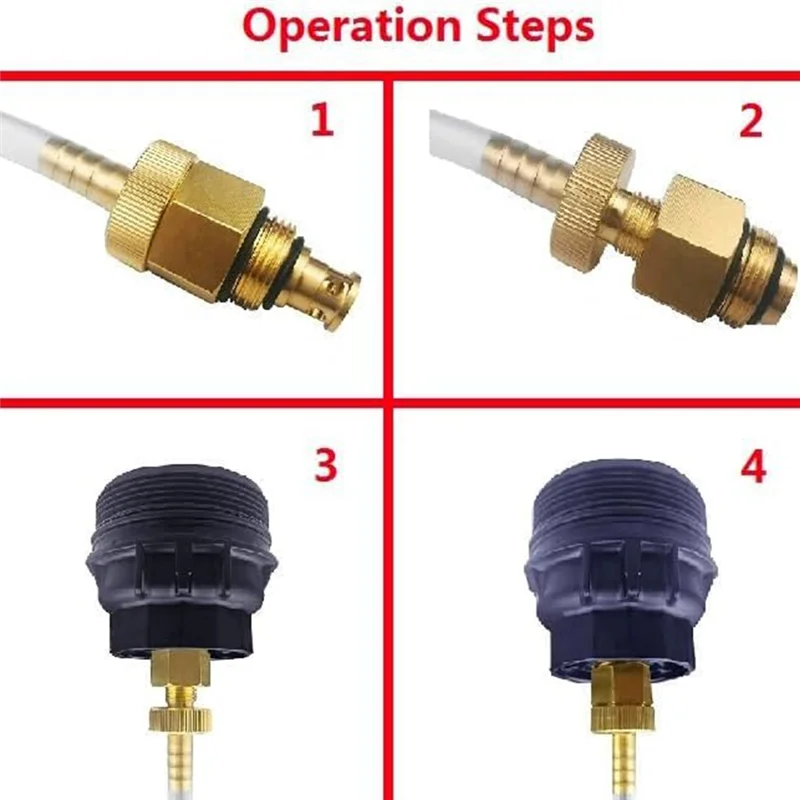 Operation Steps

1

2

3

4