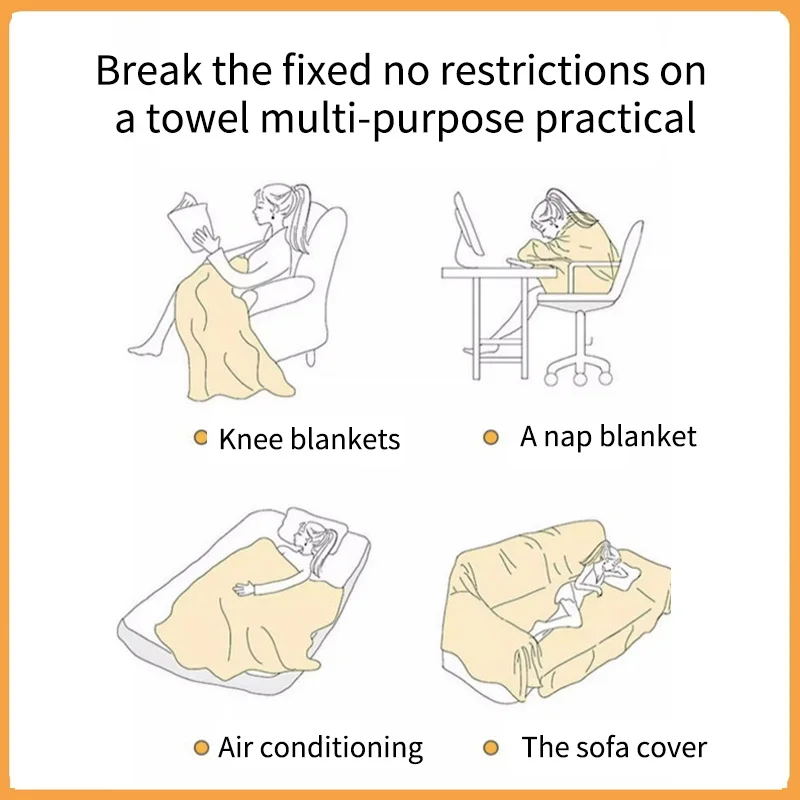 Break the fixed no restrictions on a towel multi-purpose practical

Knee blankets

A nap blanket

Air conditioning

The sofa cover