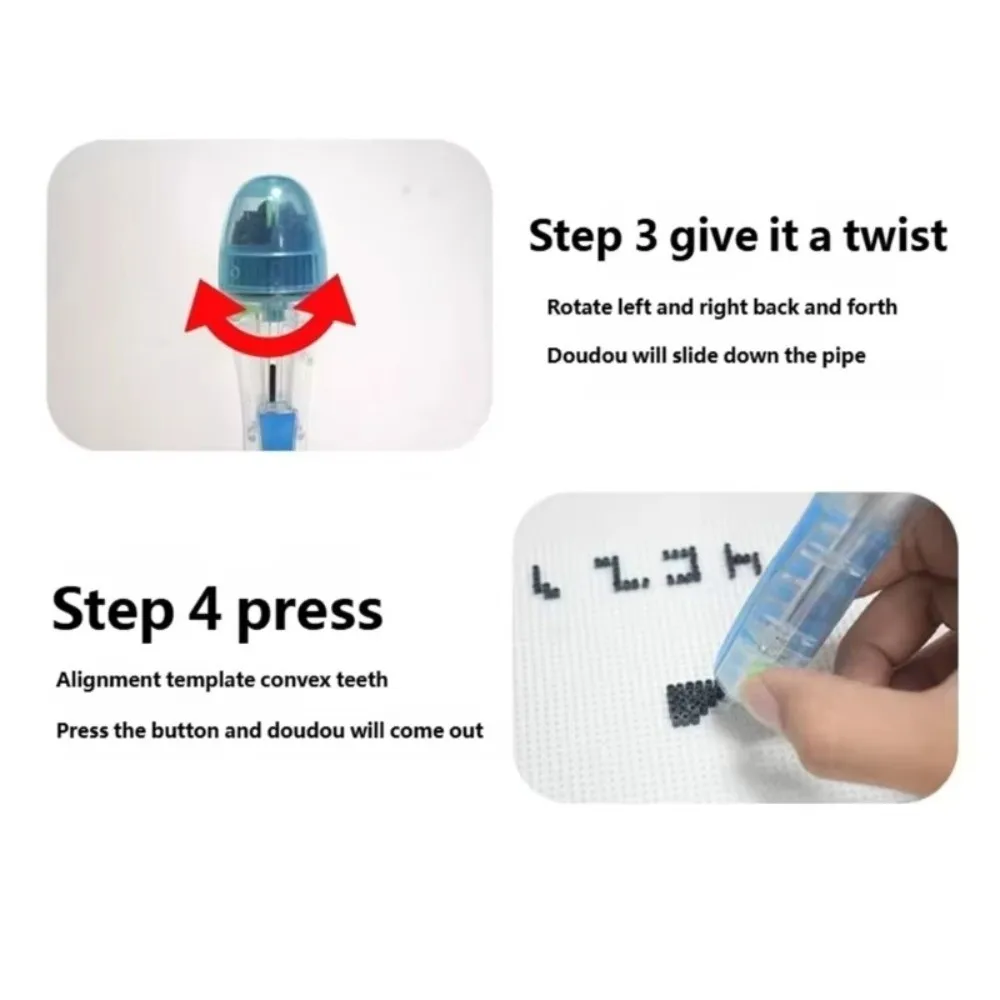 Step 3 give it a twist

Rotate left and right back and forth

Doudou will slide down the pipe

Step 4 press

Alignment template convex teeth

Press the button and doudou will come out