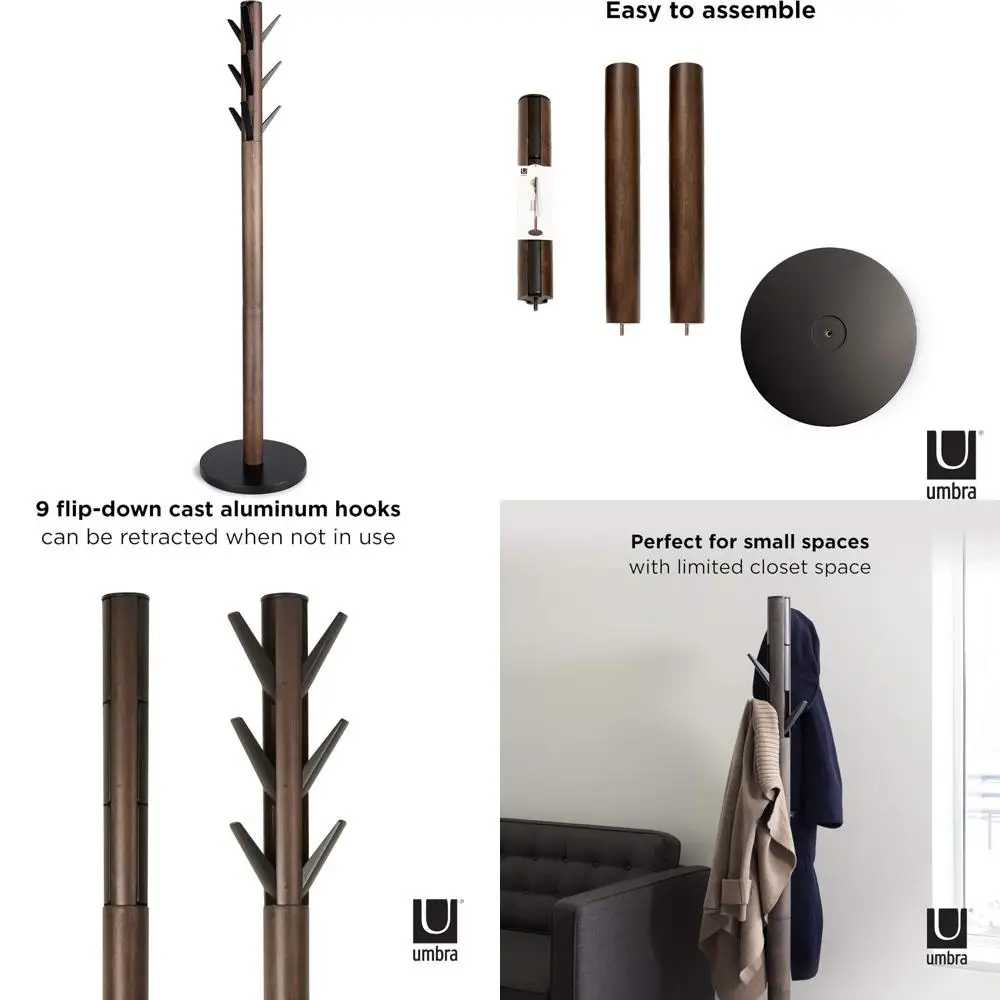 Easy to assemble

umbra

9 flip-down cast aluminum hooks
can be retracted when not in use

umbra

Perfect for small spaces
with limited closet space

umbra