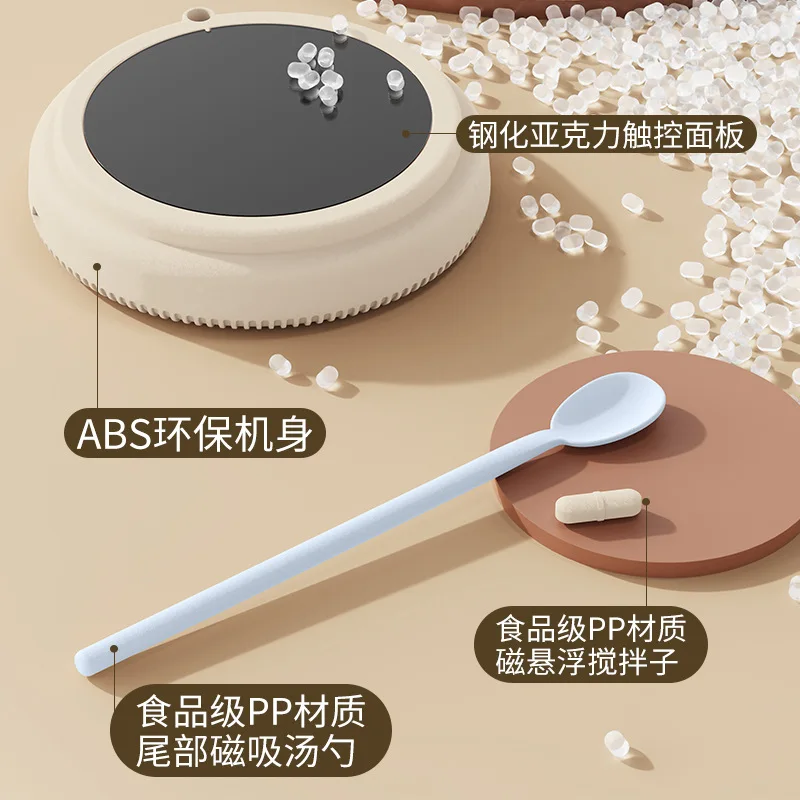 钢化亚克力触控面板

ABS环保机身

食品级PP材质
磁悬浮搅拌子

食品级PP材质
尾部磁吸汤勺