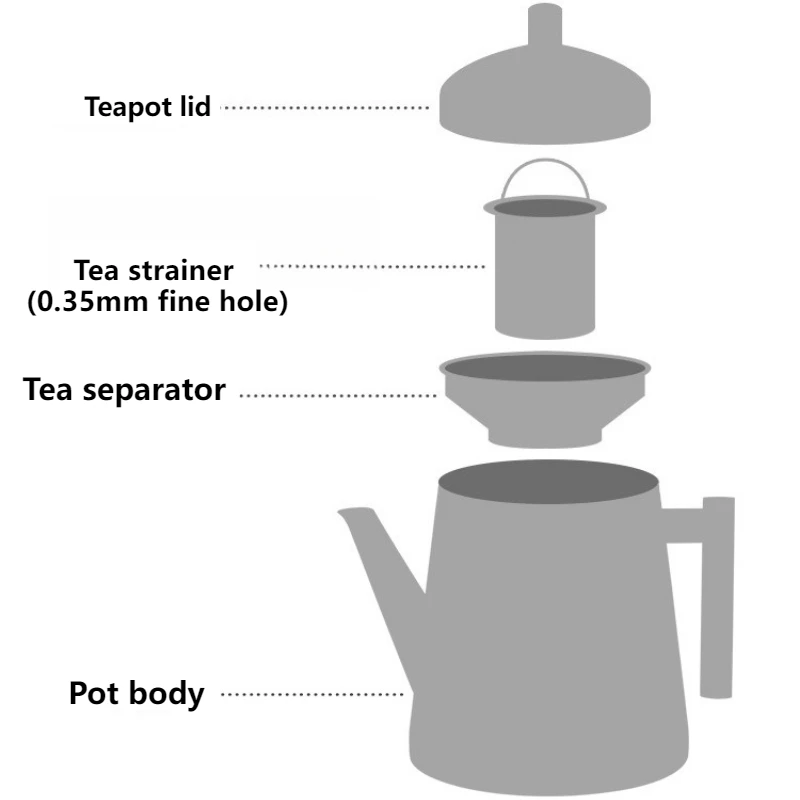 Teapot lid

Tea strainer
(0.35mm fine hole)

Tea separator

Pot body