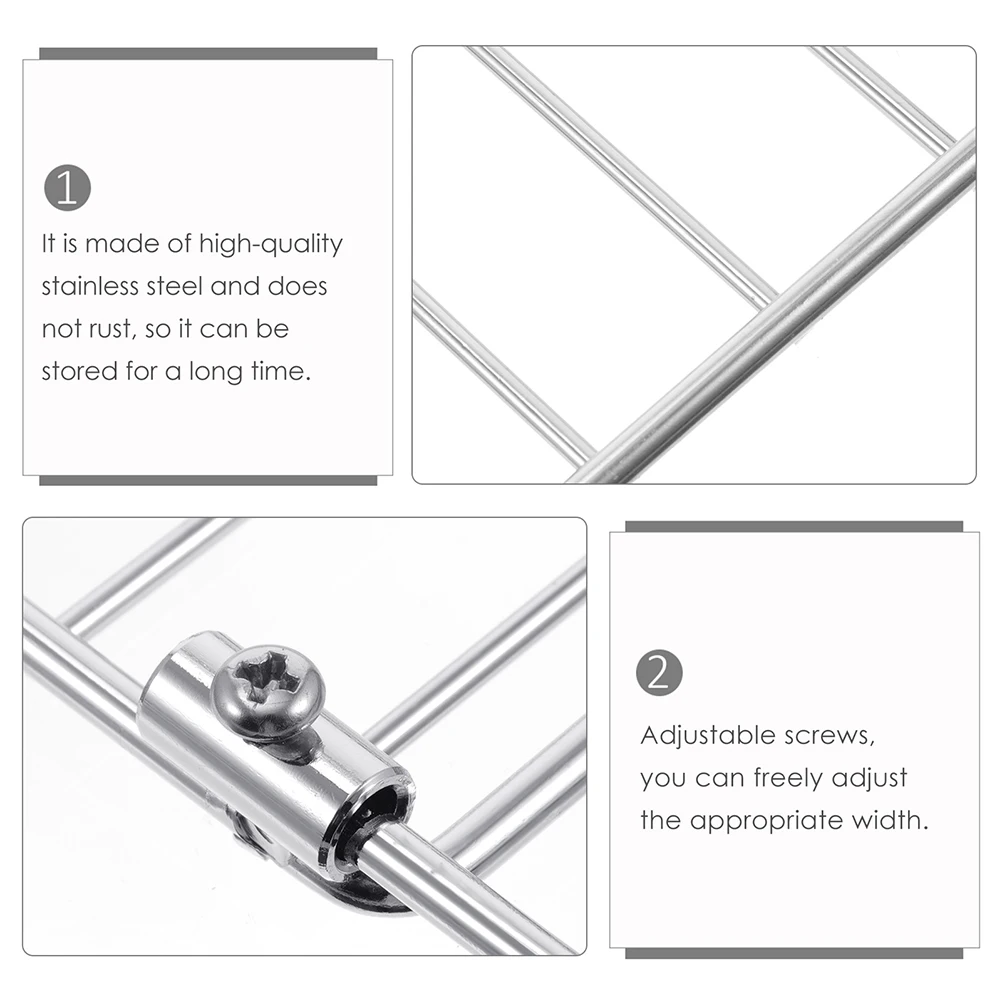 1
It is made of high-quality stainless steel and does not rust, so it can be stored for a long time.

2
Adjustable screws, you can freely adjust the appropriate width.