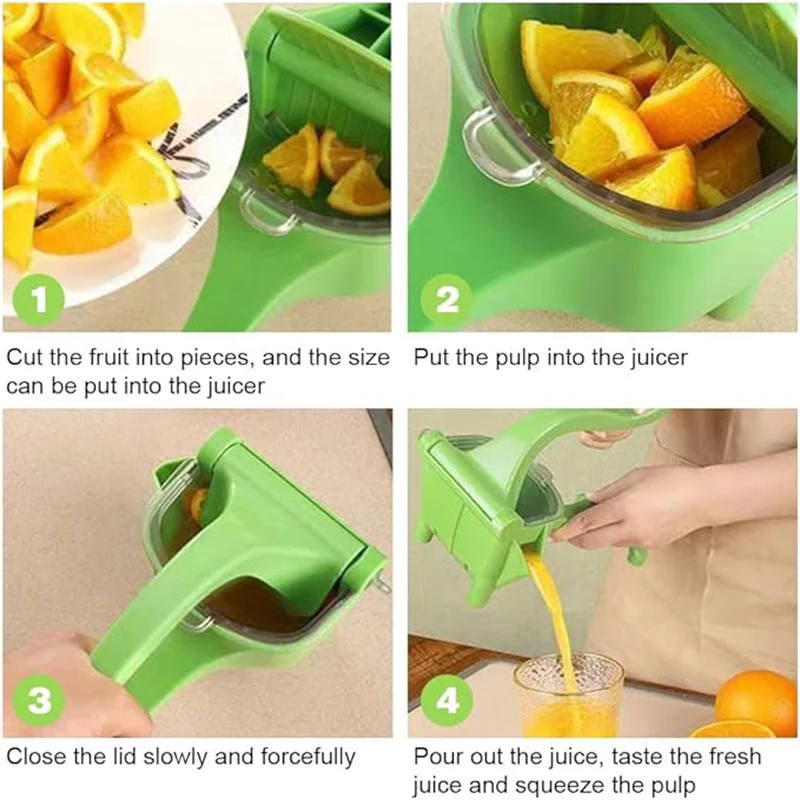 1

Cut the fruit into pieces, and the size can be put into the juicer

2

Put the pulp into the juicer

3

Close the lid slowly and forcefully

4

Pour out the juice, taste the fresh juice and squeeze the pulp