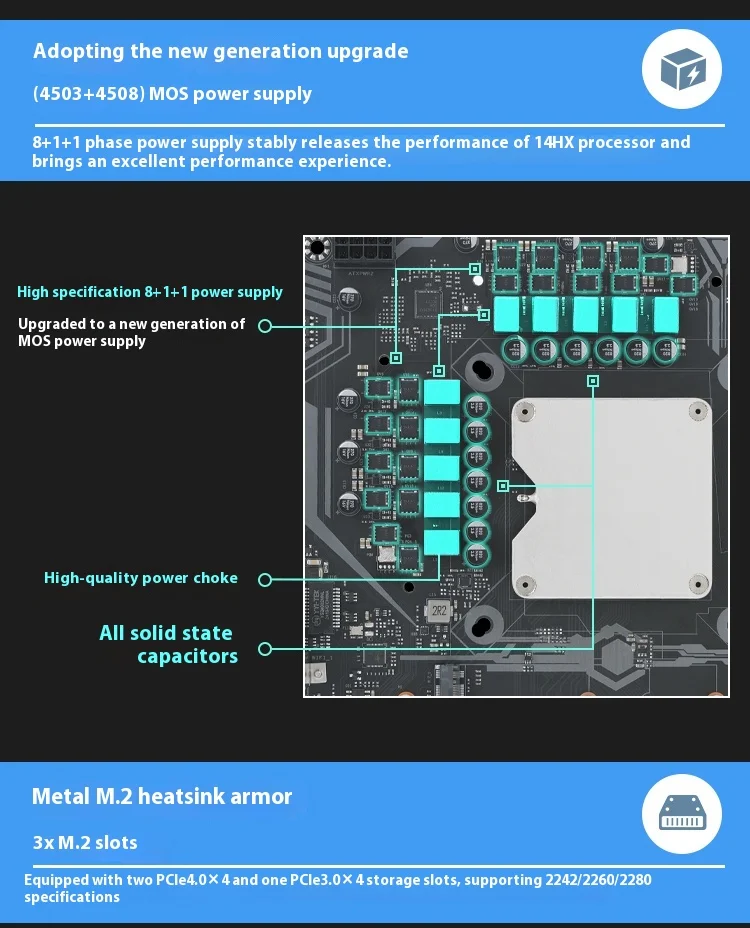 Adopting the new generation upgrade

(4503+4508) MOS power supply

8+1+1 phase power supply stably releases the performance of 14HX processor and brings an excellent performance experience.

High specification 8+1+1 power supply

Upgraded to a new generation of MOS power supply

High-quality power choke

All solid state capacitors

2R2

Metal M.2 heatsink armor

3x M.2 slots

Equipped with two PCIe4.0×4 and one PCIe3.0×4 storage slots, supporting 2242/2260/2280 specifications