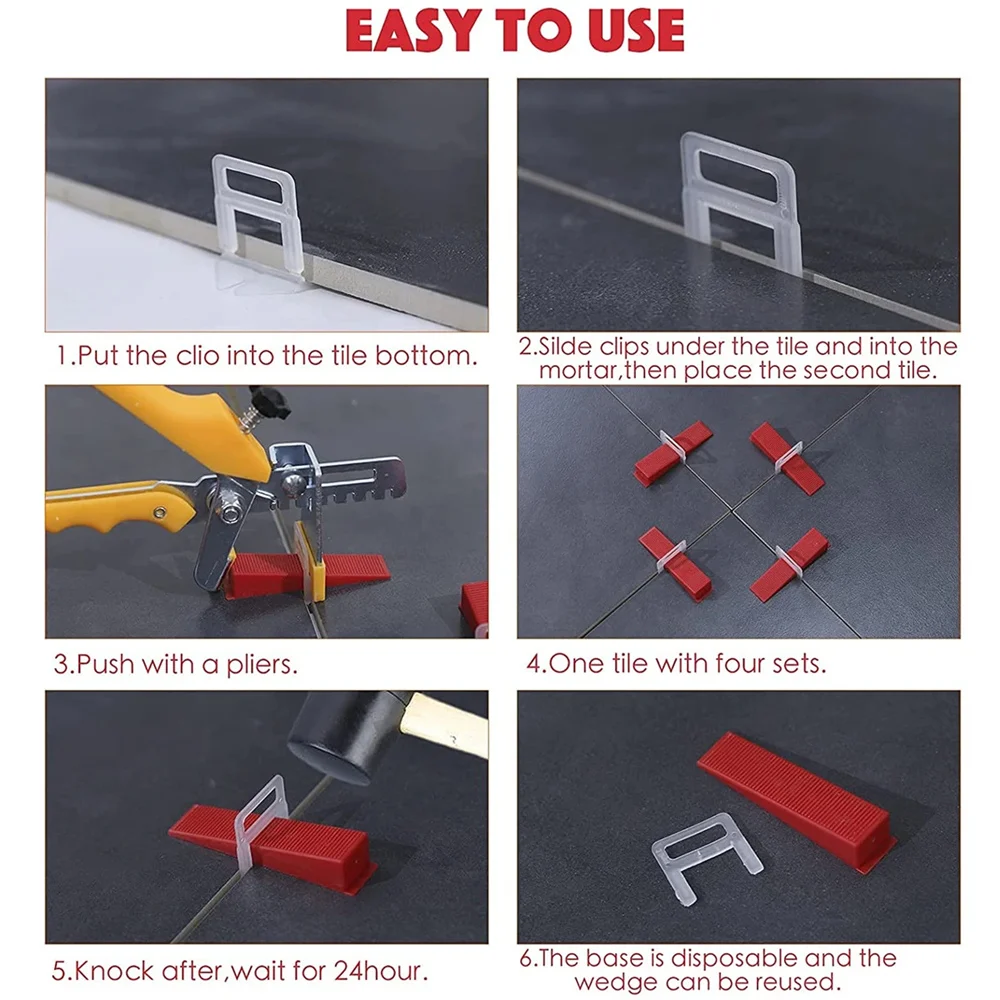 EASY TO USE

1.Put the clio into the tile bottom.

2.Silde clips under the tile and into the mortar,then place the second tile.

3.Push with a pliers.

4.One tile with four sets.

5.Knock after,wait for 24hour.

6.The base is disposable and the wedge can be reused.