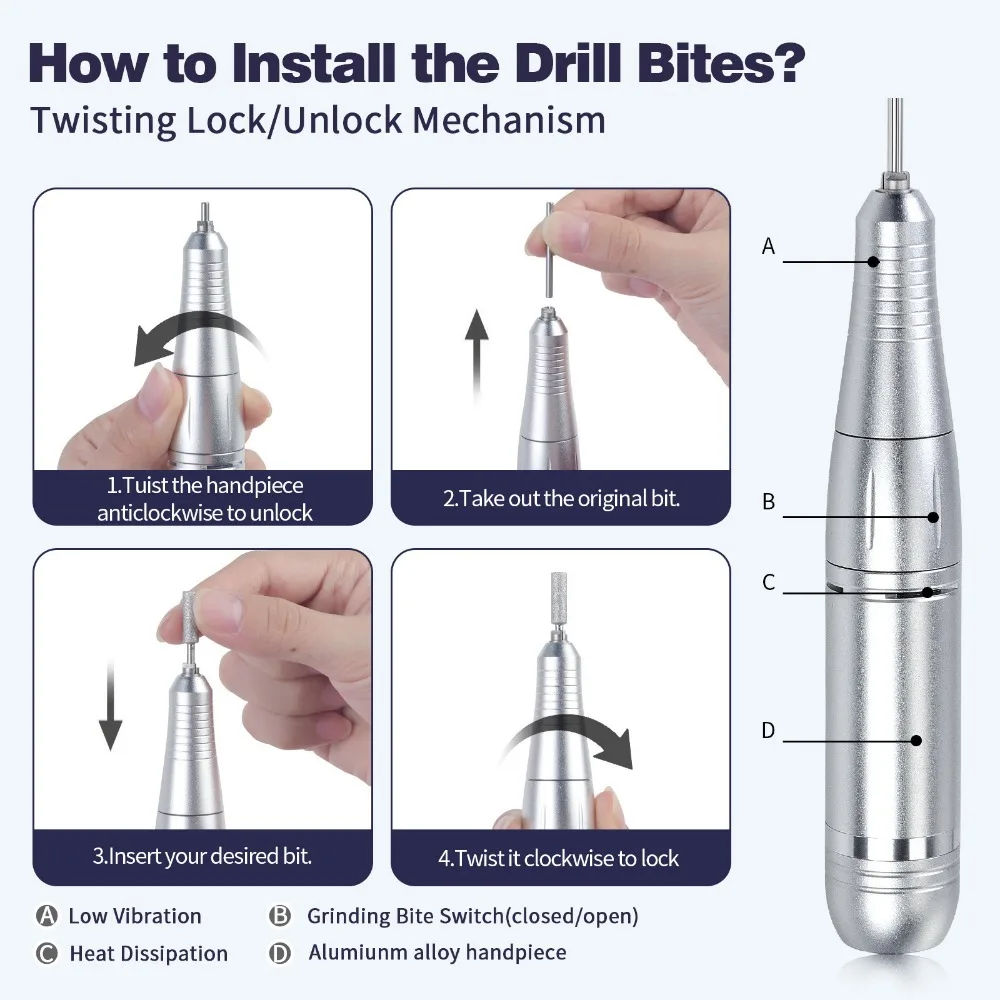 How to Install the Drill Bites?
Twisting Lock/Unlock Mechanism

1.Tuist the handpiece anticlockwise to unlock

2.Take out the original bit.

3.Insert your desired bit.

4.Twist it clockwise to lock

A
B
C
D

A Low Vibration
B Grinding Bite Switch(closed/open)
C Heat Dissipation
D Alumiunm alloy handpiece