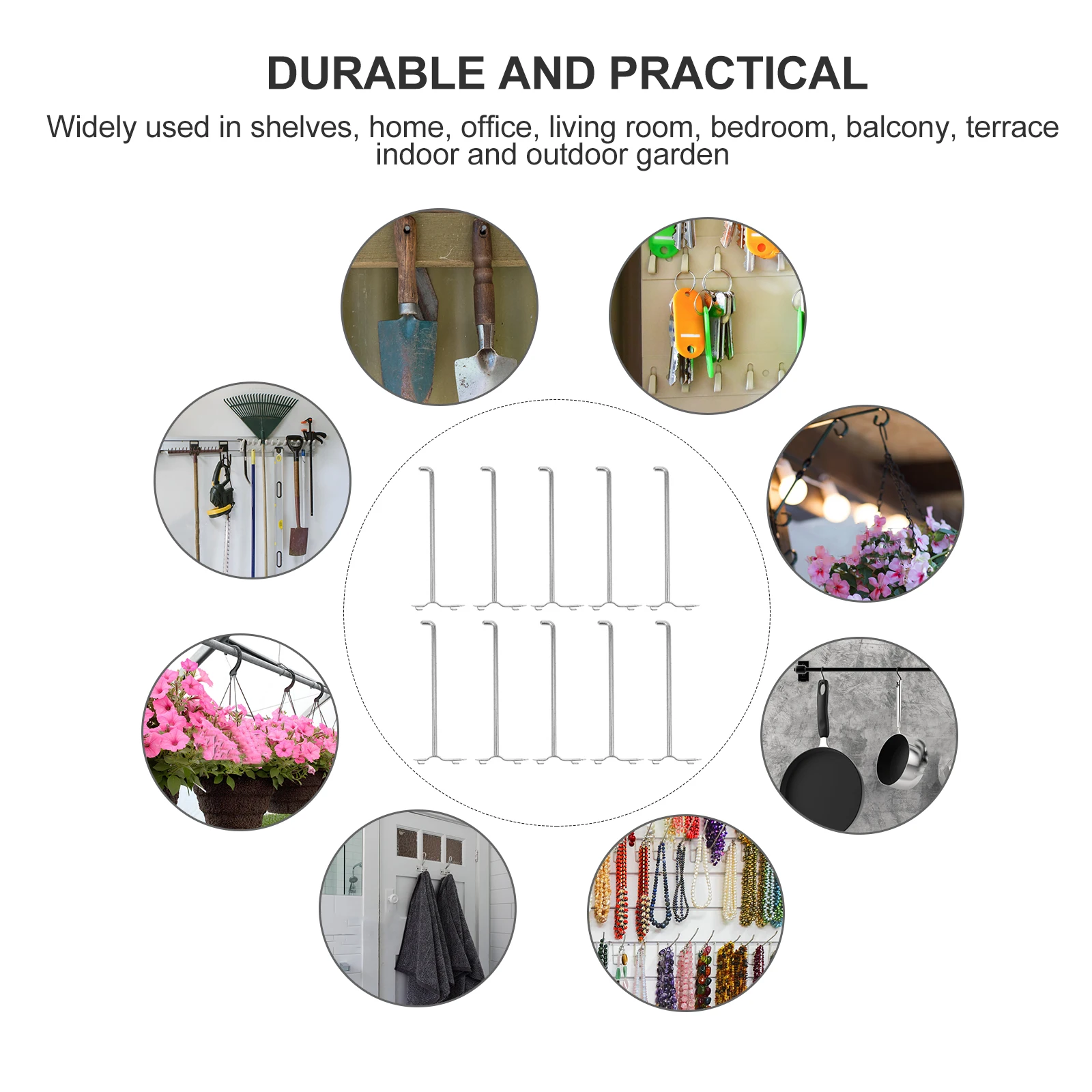 DURABLE AND PRACTICAL

Widely used in shelves, home, office, living room, bedroom, balcony, terrace indoor and outdoor garden