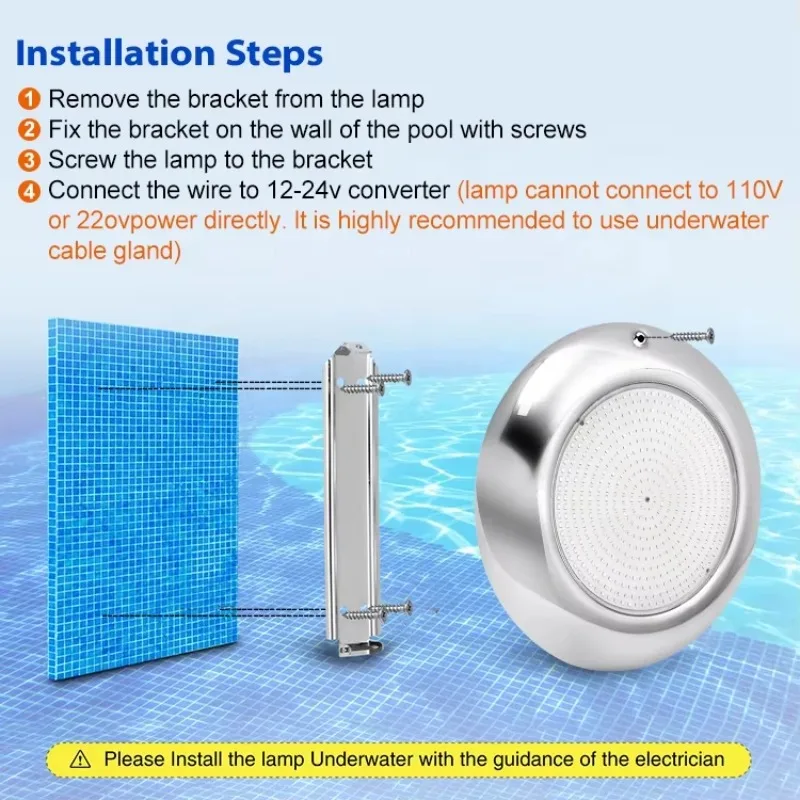 Installation Steps

1 Remove the bracket from the lamp
2 Fix the bracket on the wall of the pool with screws
3 Screw the lamp to the bracket
4 Connect the wire to 12-24v converter (lamp cannot connect to 110V or 22ovpower directly. It is highly recommended to use underwater cable gland)

⚠ Please Install the lamp Underwater with the guidance of the electrician