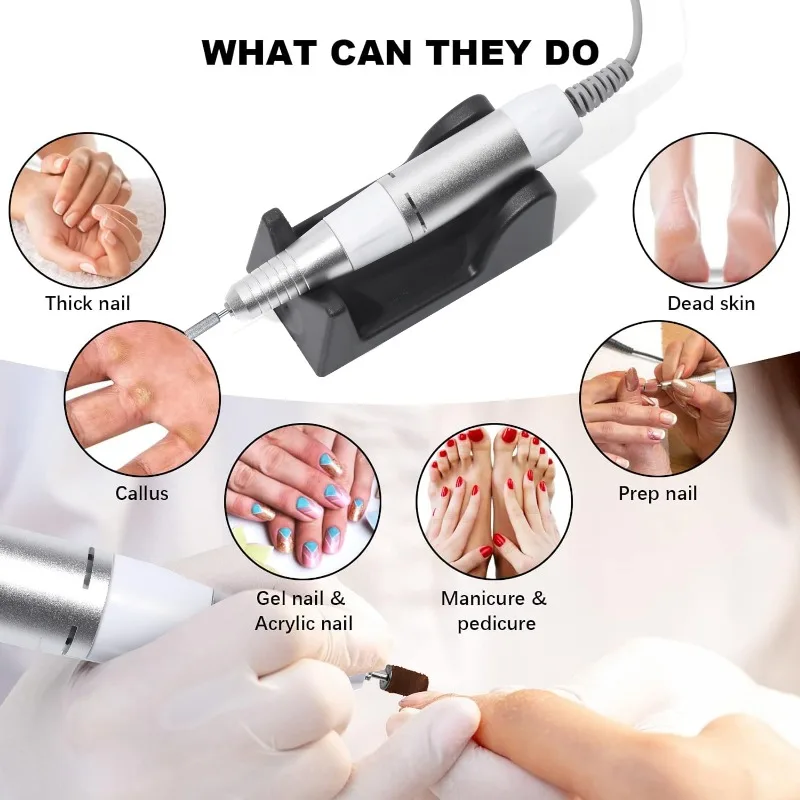 WHAT CAN THEY DO

Thick nail

Dead skin

Callus

Prep nail

Gel nail & Acrylic nail

Manicure & pedicure