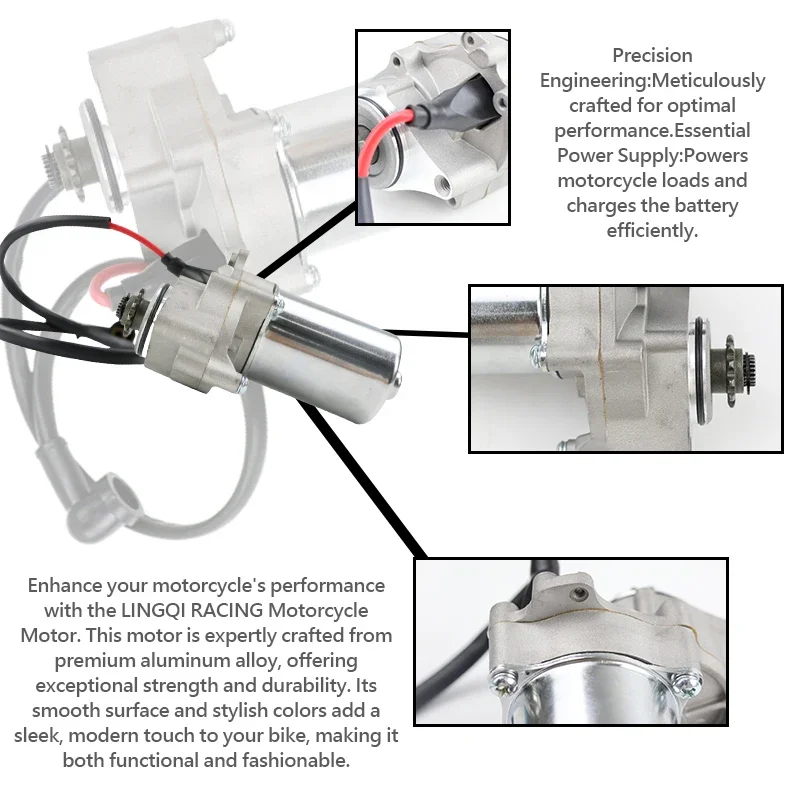 Precision Engineering:Meticulously crafted for optimal performance.Essential Power Supply:Powers motorcycle loads and charges the battery efficiently.

Enhance your motorcycle's performance with the LINGQI RACING Motorcycle Motor. This motor is expertly crafted from premium aluminum alloy, offering exceptional strength and durability. Its smooth surface and stylish colors add a sleek, modern touch to your bike, making it both functional and fashionable.