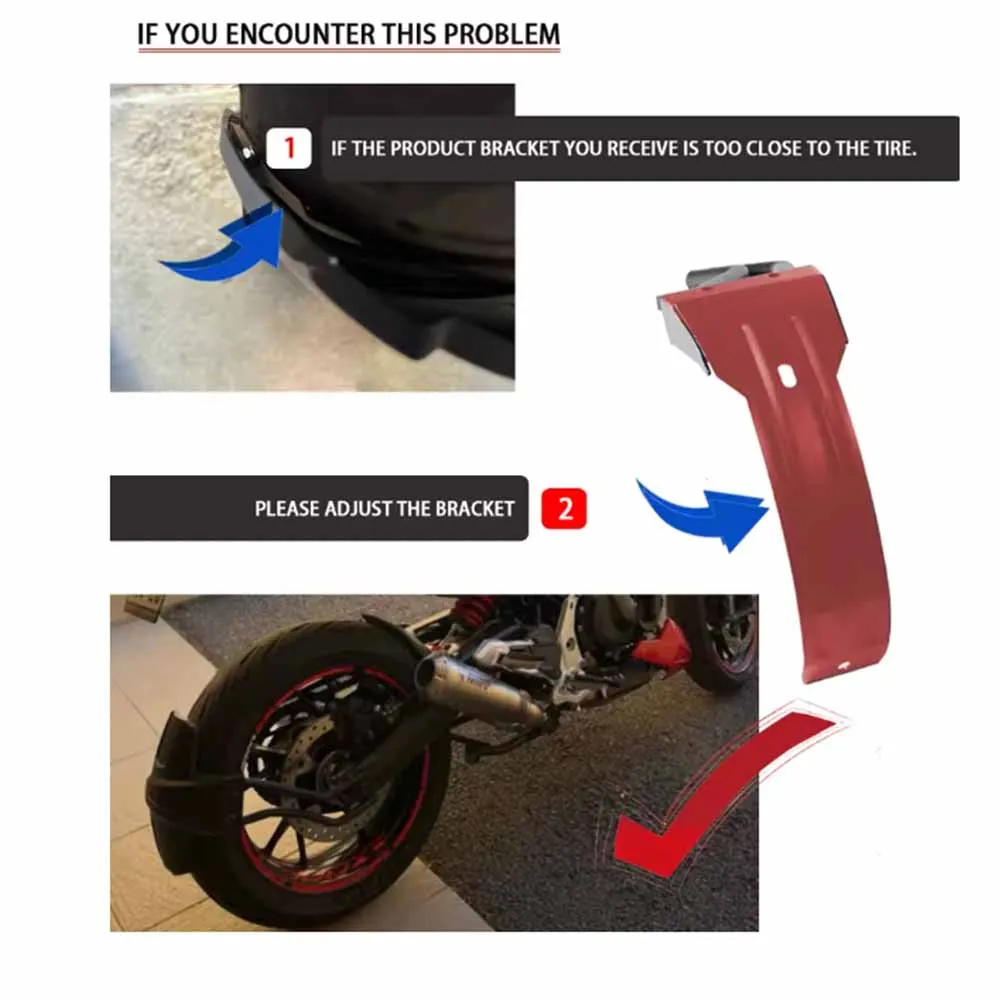 IF YOU ENCOUNTER THIS PROBLEM

1 IF THE PRODUCT BRACKET YOU RECEIVE IS TOO CLOSE TO THE TIRE.

PLEASE ADJUST THE BRACKET 2