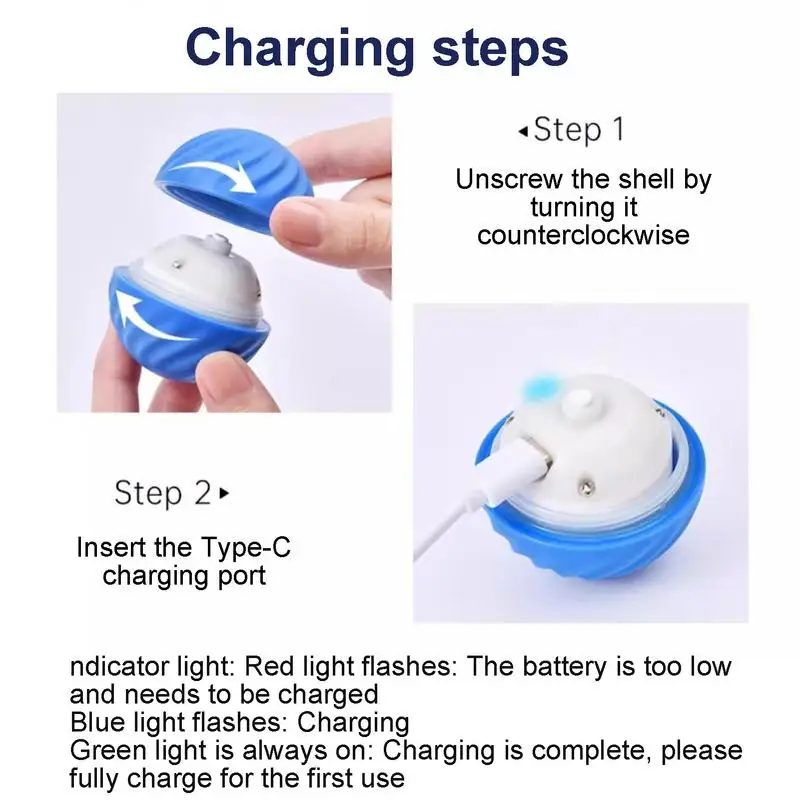 Charging steps

◂Step 1

Unscrew the shell by turning it counterclockwise

Step 2▸

Insert the Type-C charging port

ndicator light: Red light flashes: The battery is too low and needs to be charged
Blue light flashes: Charging
Green light is always on: Charging is complete, please fully charge for the first use