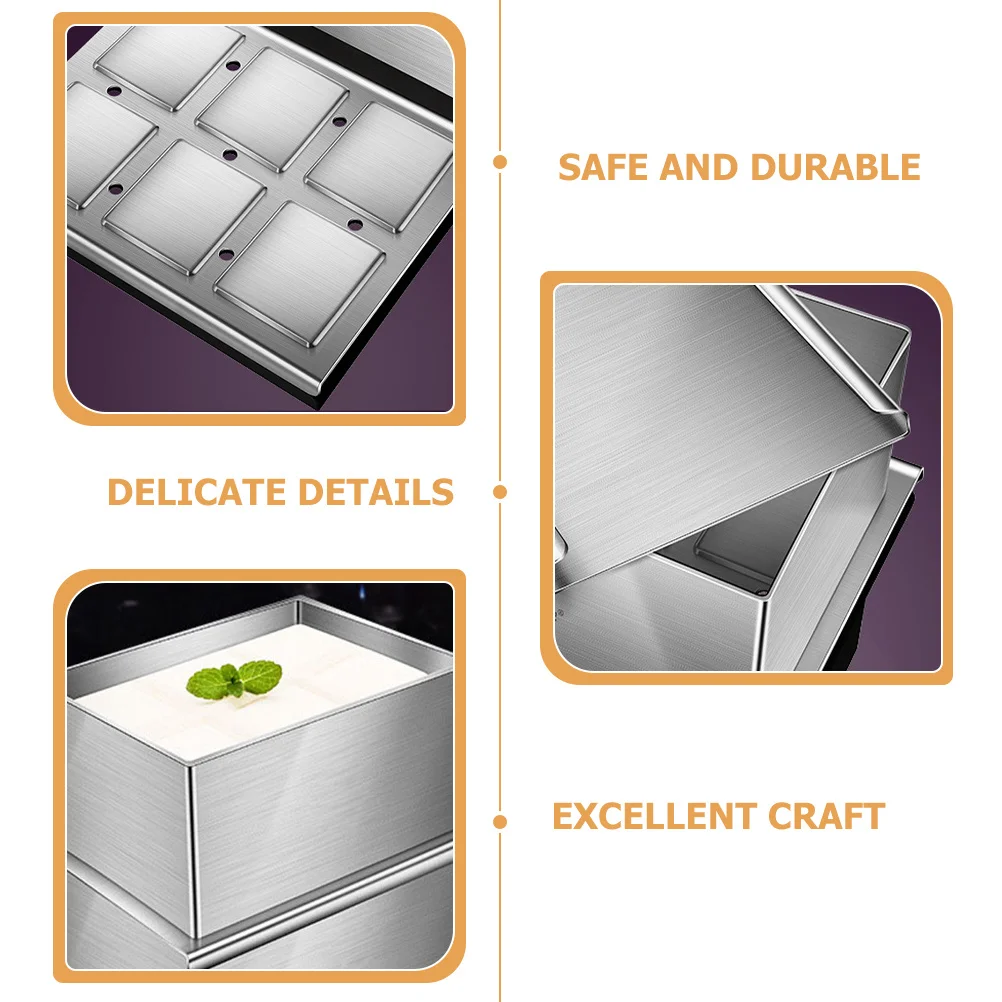 SAFE AND DURABLE

DELICATE DETAILS

EXCELLENT CRAFT