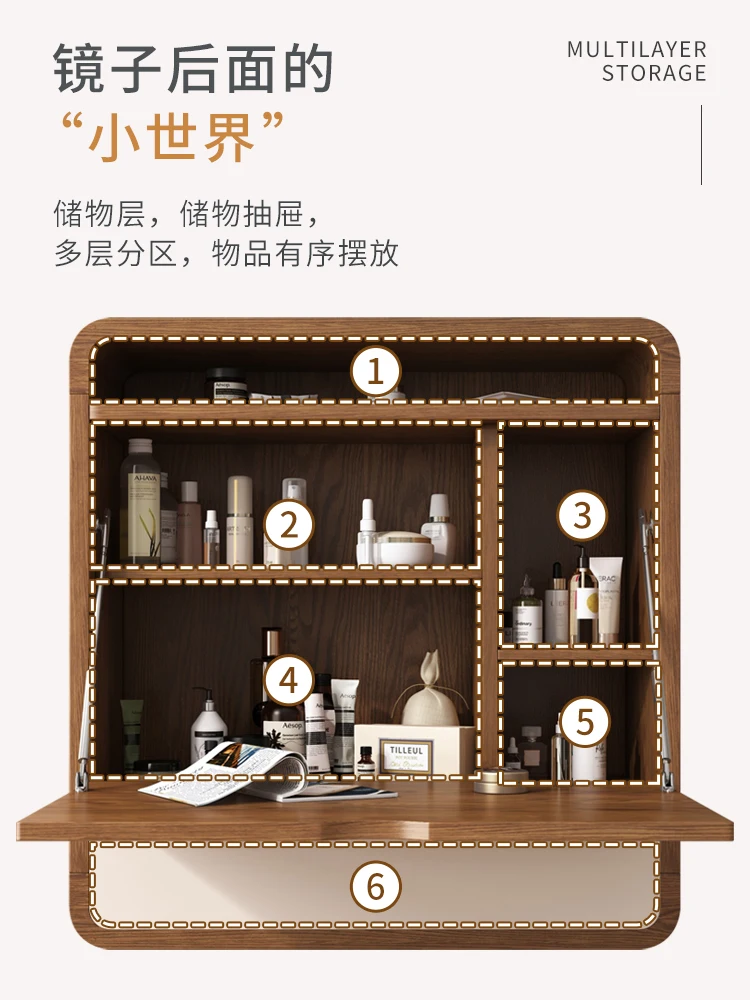 镜子后面的
“小世界”

MULTILAYER STORAGE

储物层，储物抽屉，
多层分区，物品有序摆放

1
2
3
4
5
6

AHAVA
Aesop
TILLEUL