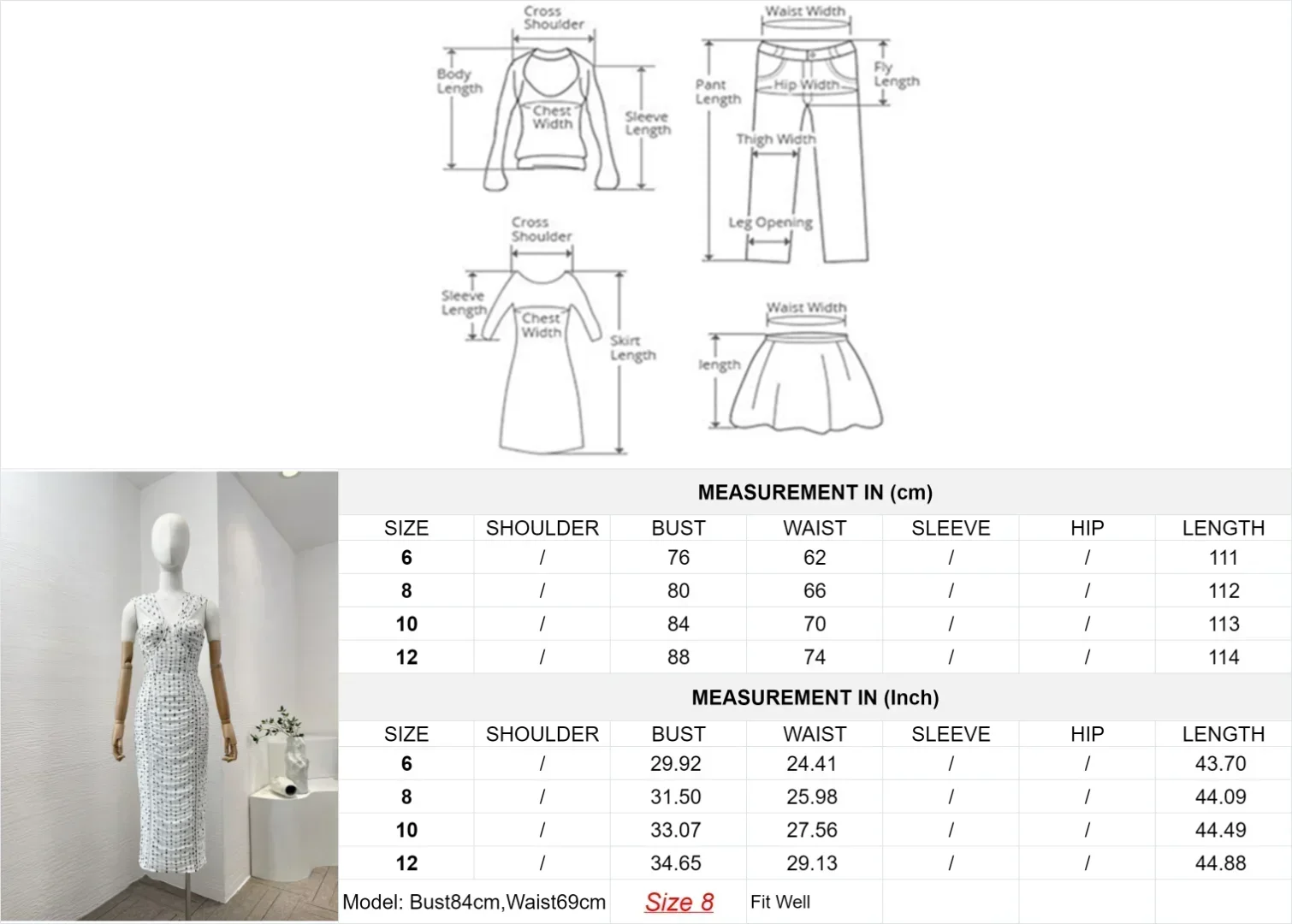 Cross Shoulder
Body Length
Chest Width
Sleeve Length

Waist Width
Pant Length
Hip Width
Fly Length
Thigh Width
Leg Opening

Cross Shoulder
Sleeve Length
Chest Width
Skirt Length

Waist Width
length

MEASUREMENT IN (cm)

| SIZE | SHOULDER | BUST | WAIST | SLEEVE | HIP | LENGTH |
|---|---|---|---|---|---|---|
| 6 | / | 76 | 62 | / | / | 111 |
| 8 | / | 80 | 66 | / | / | 112 |
| 10 | / | 84 | 70 | / | / | 113 |
| 12 | / | 88 | 74 | / | / | 114 |

MEASUREMENT IN (Inch)

| SIZE | SHOULDER | BUST | WAIST | SLEEVE | HIP | LENGTH |
|---|---|---|---|---|---|---|
| 6 | / | 29.92 | 24.41 | / | / | 43.70 |
| 8 | / | 31.50 | 25.98 | / | / | 44.09 |
| 10 | / | 33.07 | 27.56 | / | / | 44.49 |
| 12 | / | 34.65 | 29.13 | / | / | 44.88 |

Model: Bust84cm,Waist69cm Size 8 Fit Well