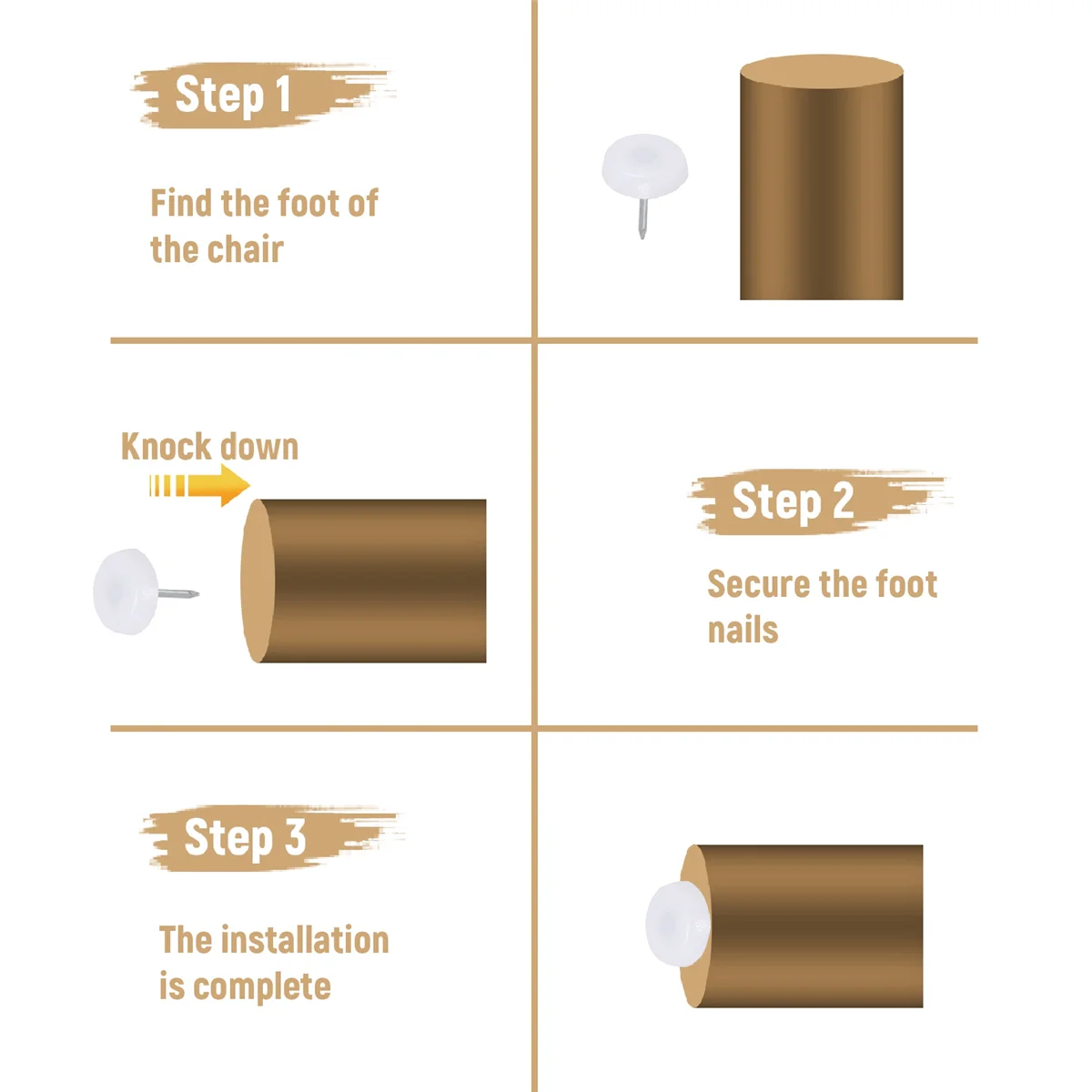 Step 1

Find the foot of the chair

Knock down

Step 2

Secure the foot nails

Step 3

The installation is complete