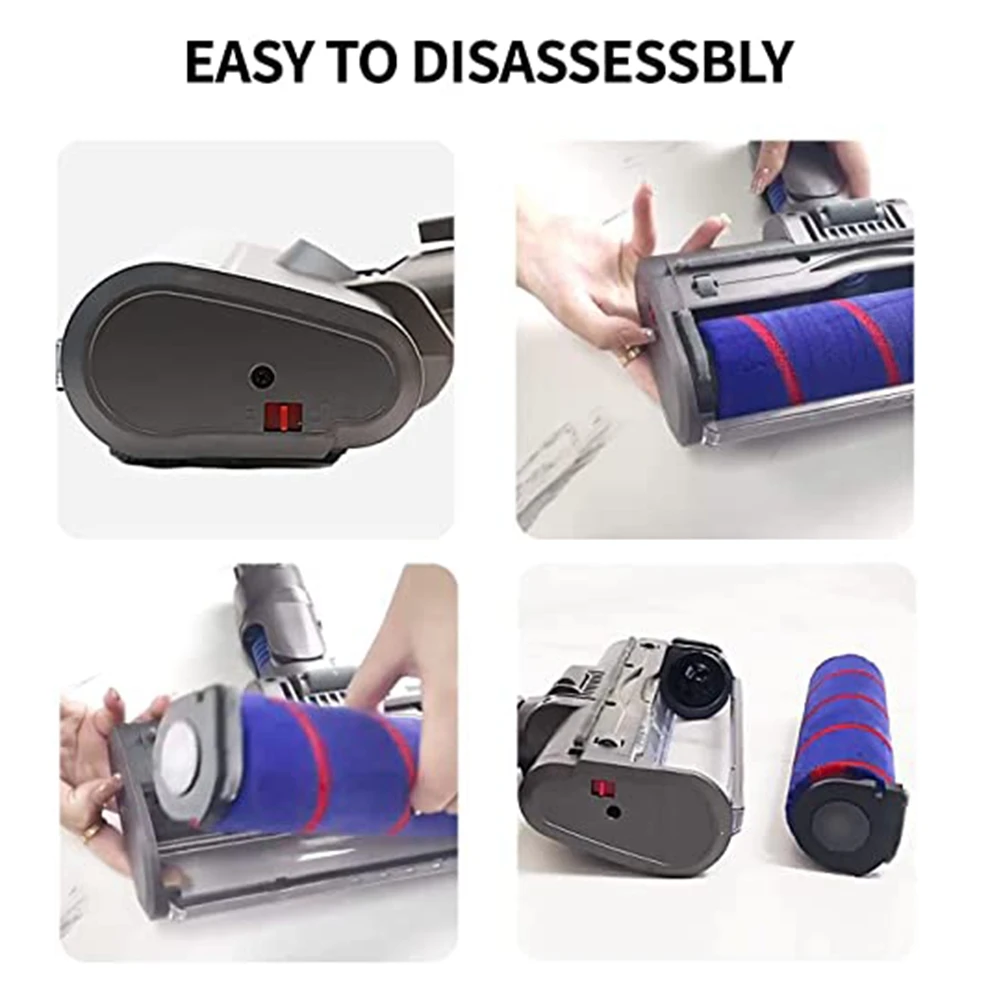 EASY TO DISASSESSBLY