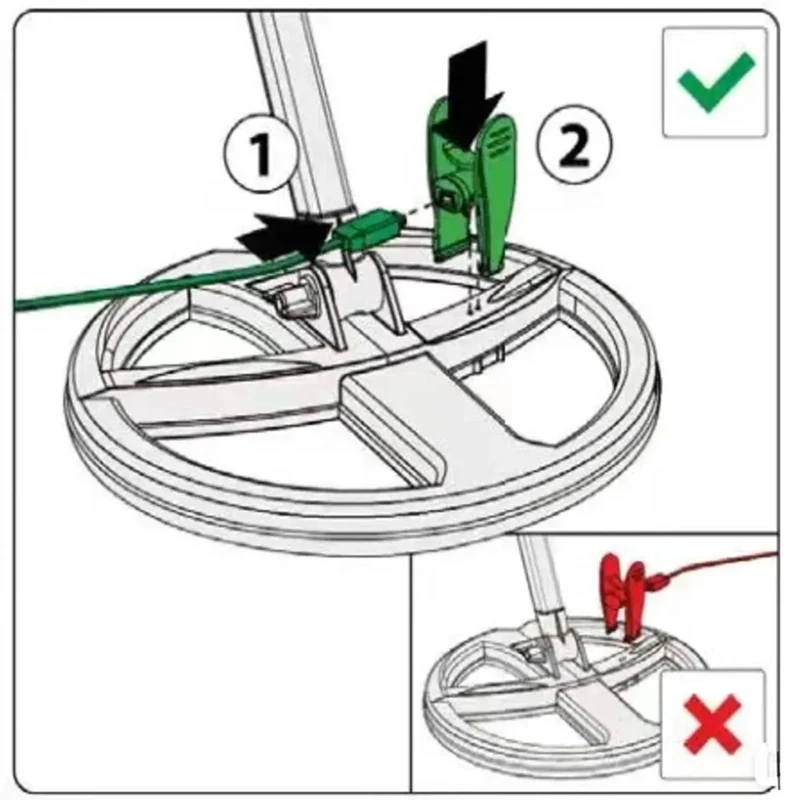 1
2