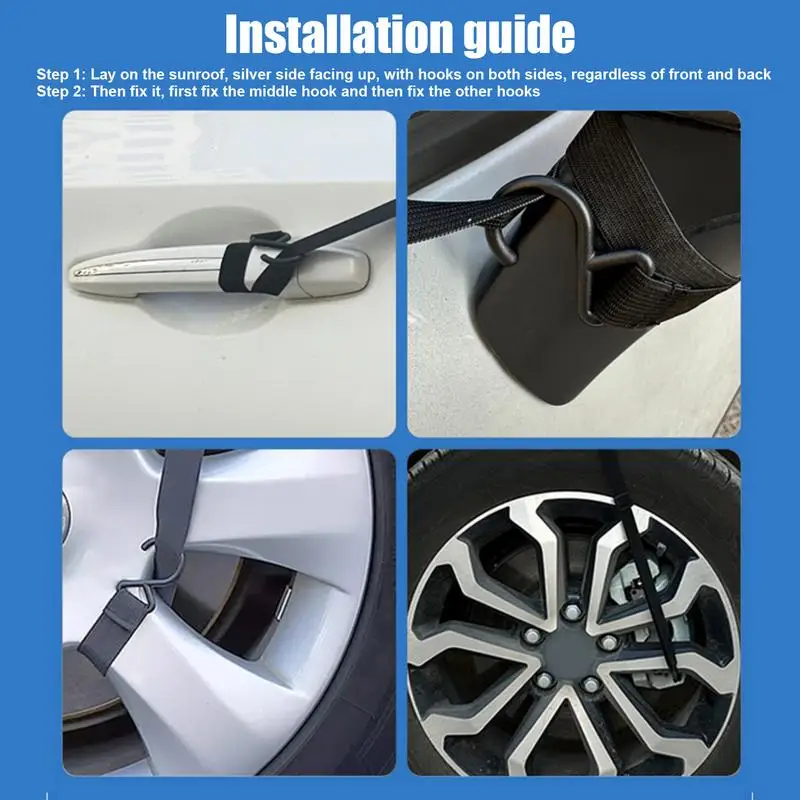 Installation guide

Step 1: Lay on the sunroof, silver side facing up, with hooks on both sides, regardless of front and back
Step 2: Then fix it, first fix the middle hook and then fix the other hooks