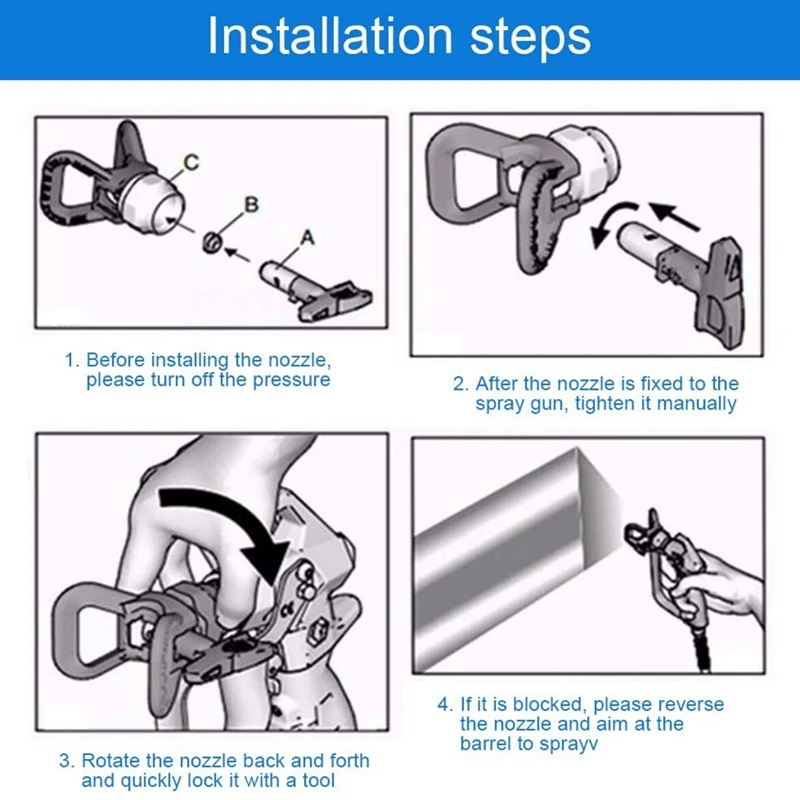 Installation steps

C

B

A

1. Before installing the nozzle, please turn off the pressure

2. After the nozzle is fixed to the spray gun, tighten it manually

3. Rotate the nozzle back and forth and quickly lock it with a tool

4. If it is blocked, please reverse the nozzle and aim at the barrel to sprayv