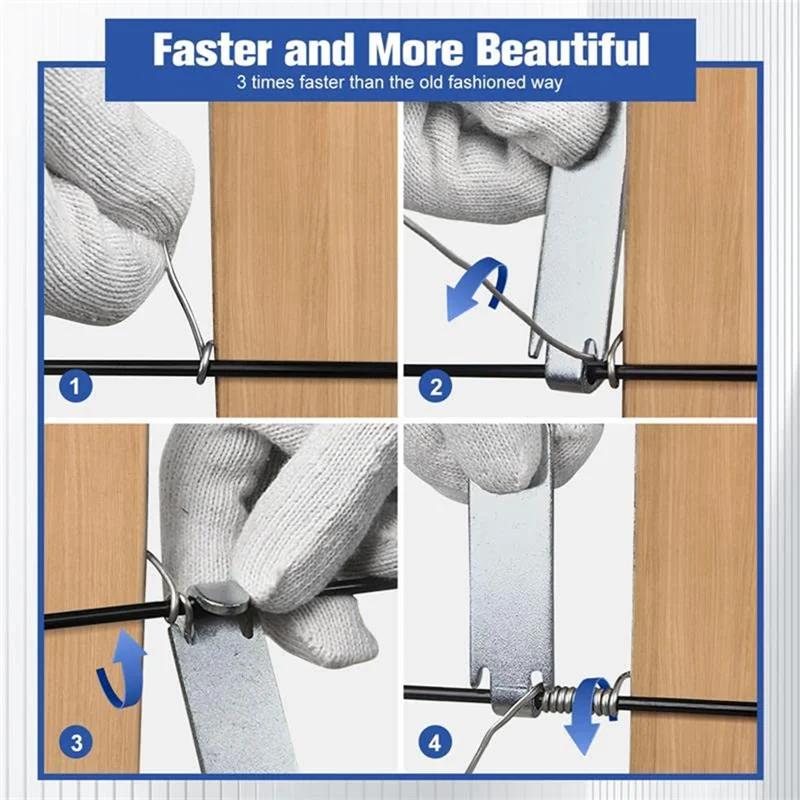 Faster and More Beautiful
3 times faster than the old fashioned way

1

2

3

4