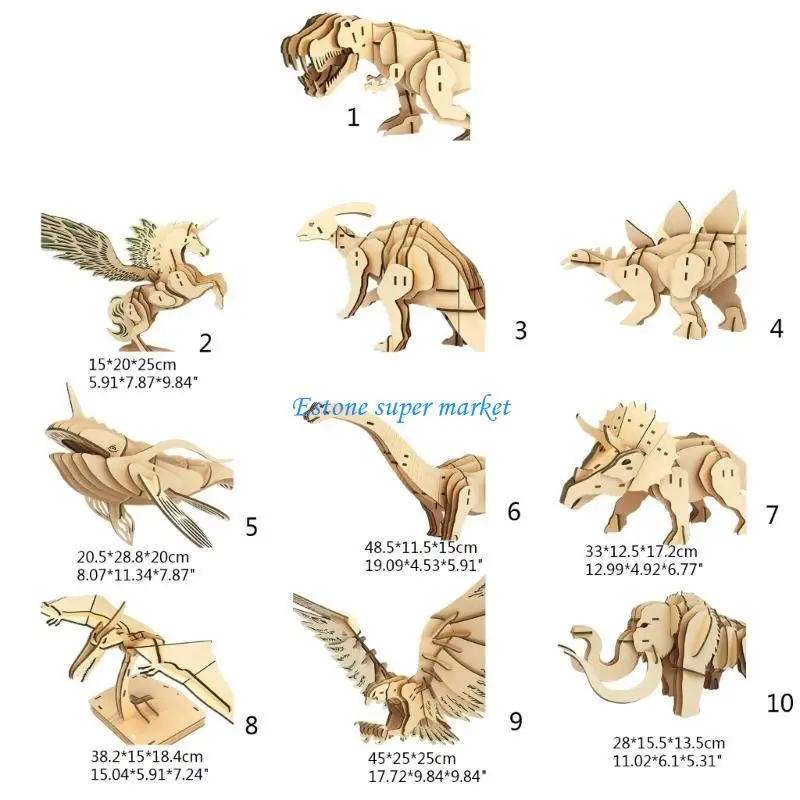 1

2
15*20*25cm
5.91*7.87*9.84"

3

4

Estone super market

5
20.5*28.8*20cm
8.07*11.34*7.87"

6
48.5*11.5*15cm
19.09*4.53*5.91"

7
33*12.5*17.2cm
12.99*4.92*6.77"

8
38.2*15*18.4cm
15.04*5.91*7.24"

9
45*25*25cm
17.72*9.84*9.84"

10
28*15.5*13.5cm
11.02*6.1*5.31"