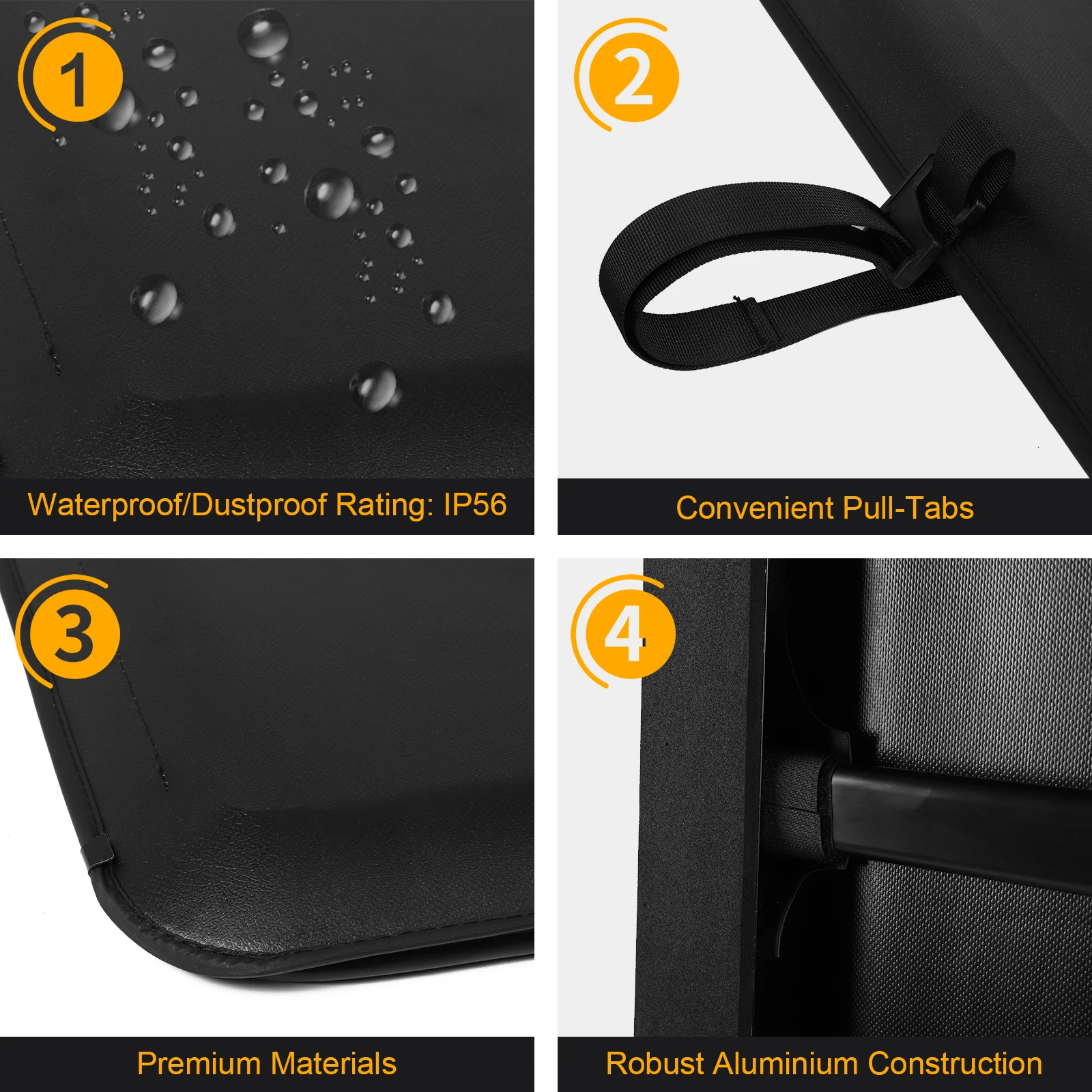 1

Waterproof/Dustproof Rating: IP56

2

Convenient Pull-Tabs

3

Premium Materials

4

Robust Aluminium Construction