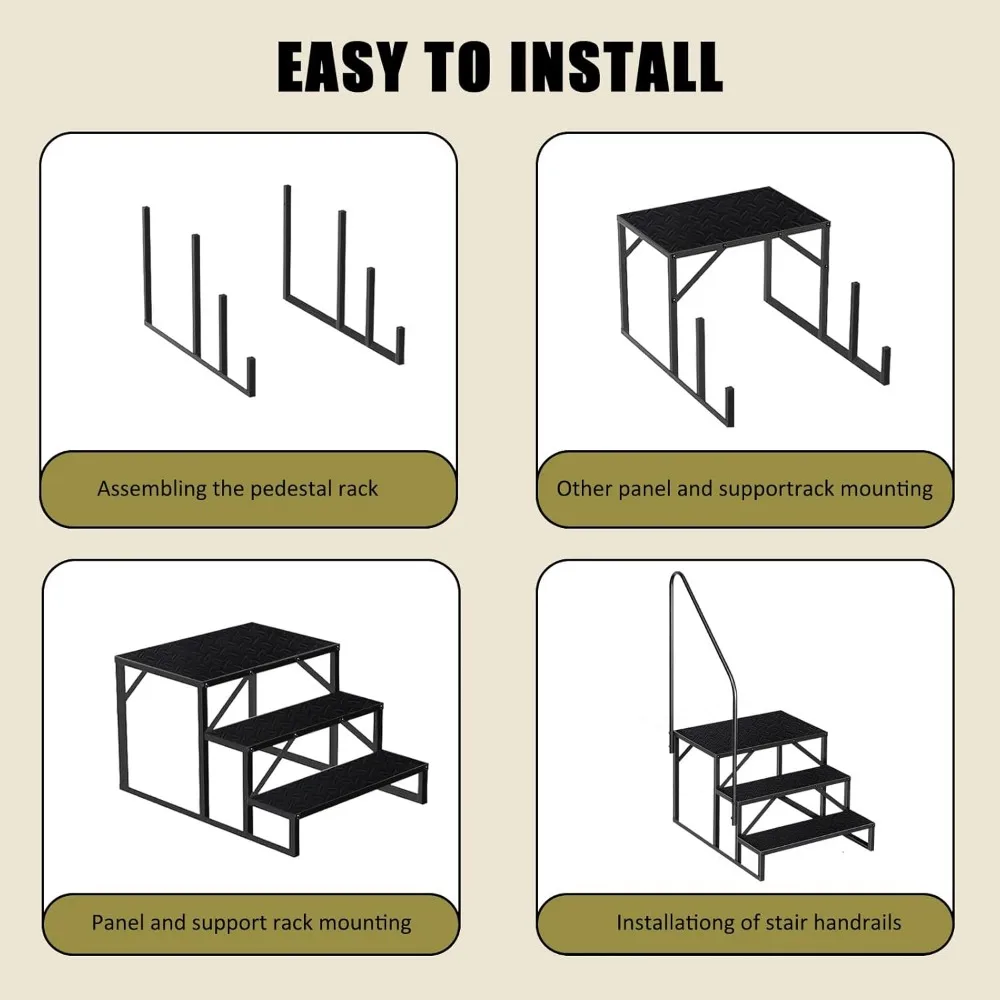 EASY TO INSTALL

Assembling the pedestal rack

Other panel and supportrack mounting

Panel and support rack mounting

Installationg of stair handrails