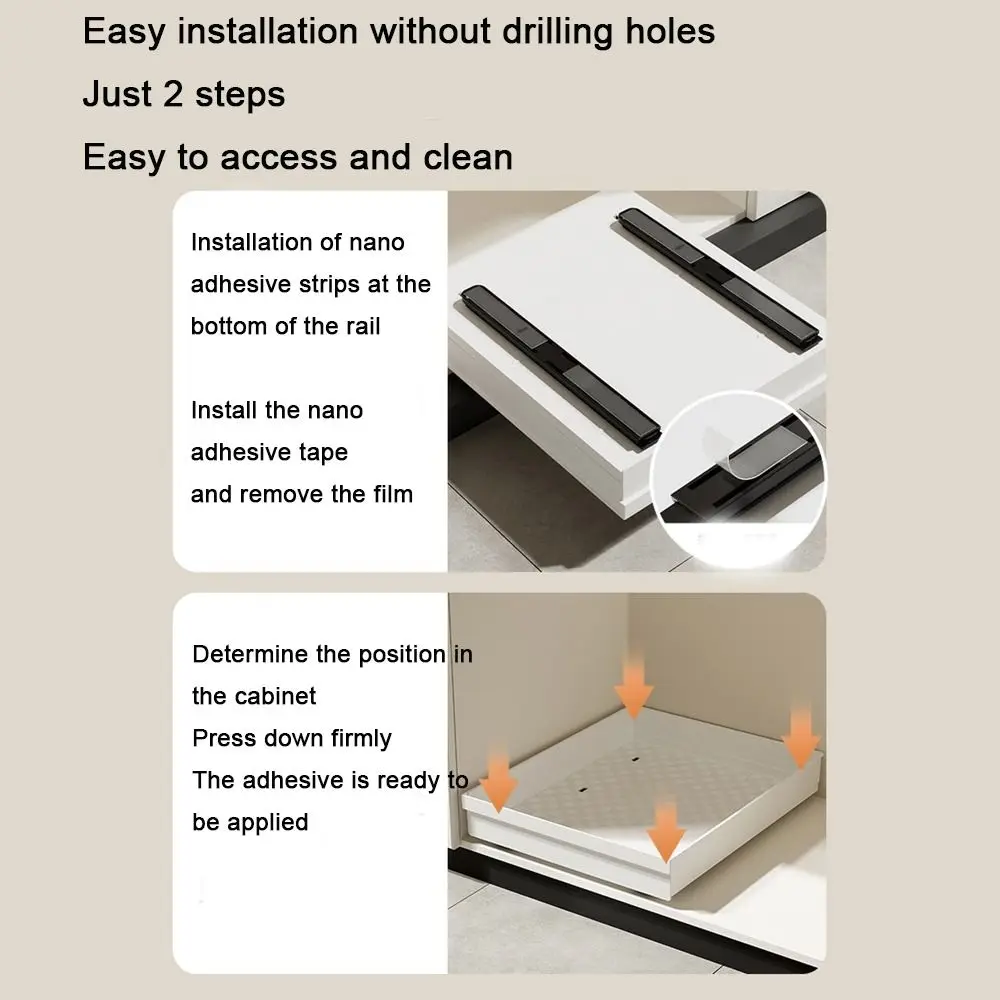 Easy installation without drilling holes

Just 2 steps

Easy to access and clean

Installation of nano adhesive strips at the bottom of the rail

Install the nano adhesive tape and remove the film

Determine the position in the cabinet
Press down firmly
The adhesive is ready to be applied