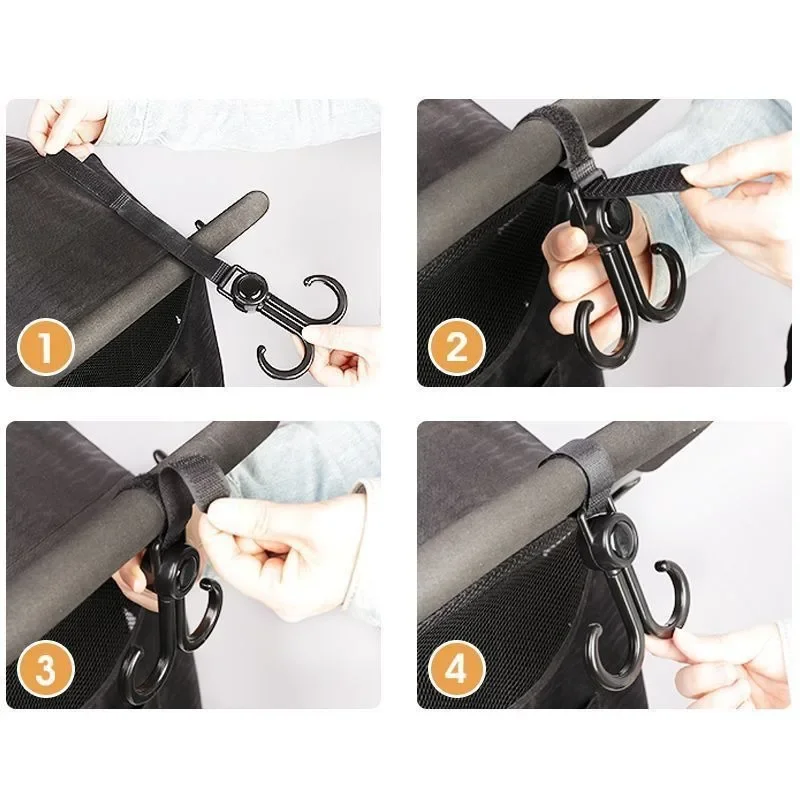 1

2

3

4