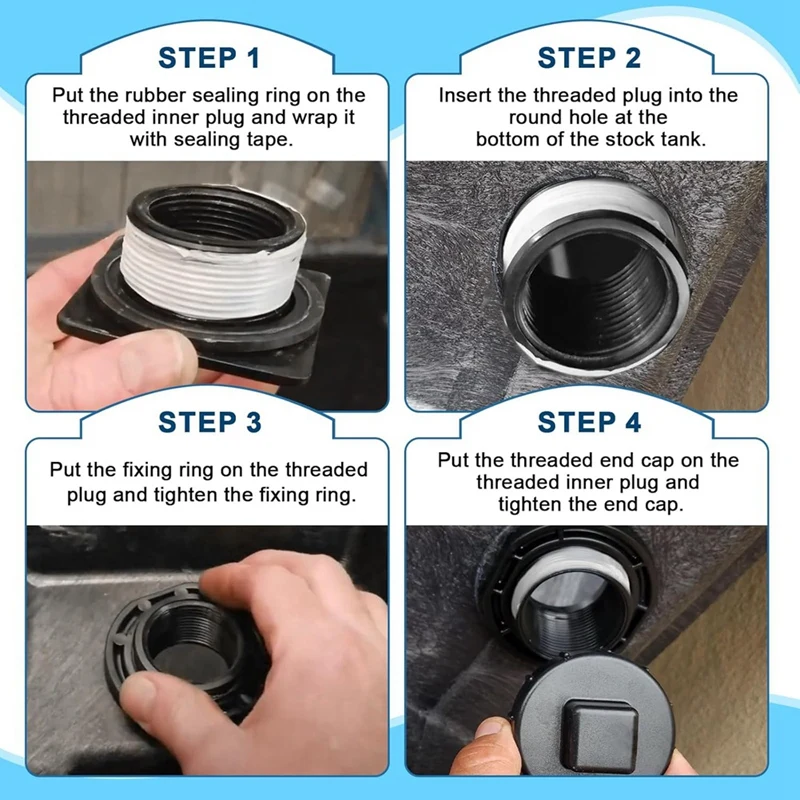 STEP 1

Put the rubber sealing ring on the threaded inner plug and wrap it with sealing tape.

STEP 2

Insert the threaded plug into the round hole at the bottom of the stock tank.

STEP 3

Put the fixing ring on the threaded plug and tighten the fixing ring.

STEP 4

Put the threaded end cap on the threaded inner plug and tighten the end cap.