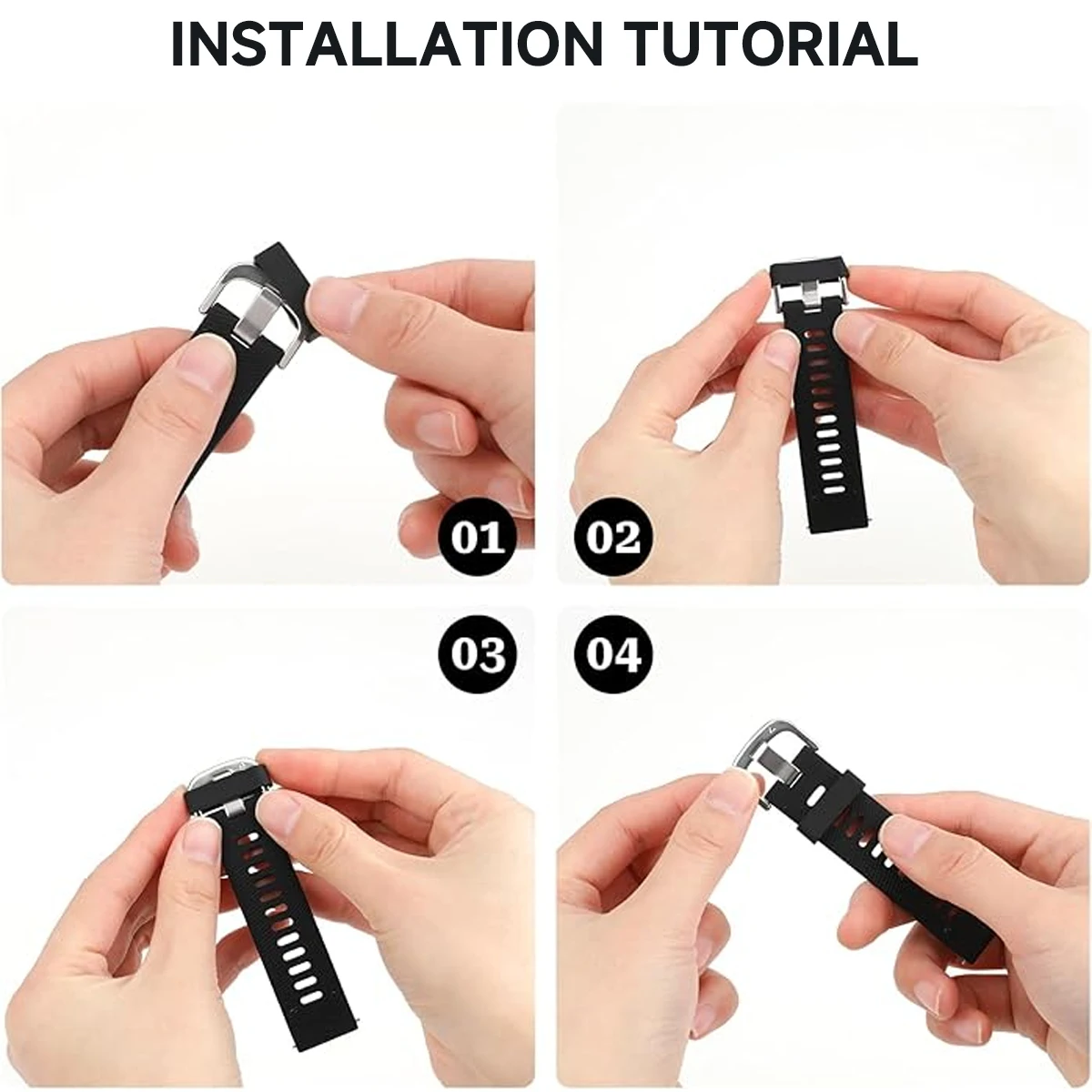 INSTALLATION TUTORIAL

01

02

03

04