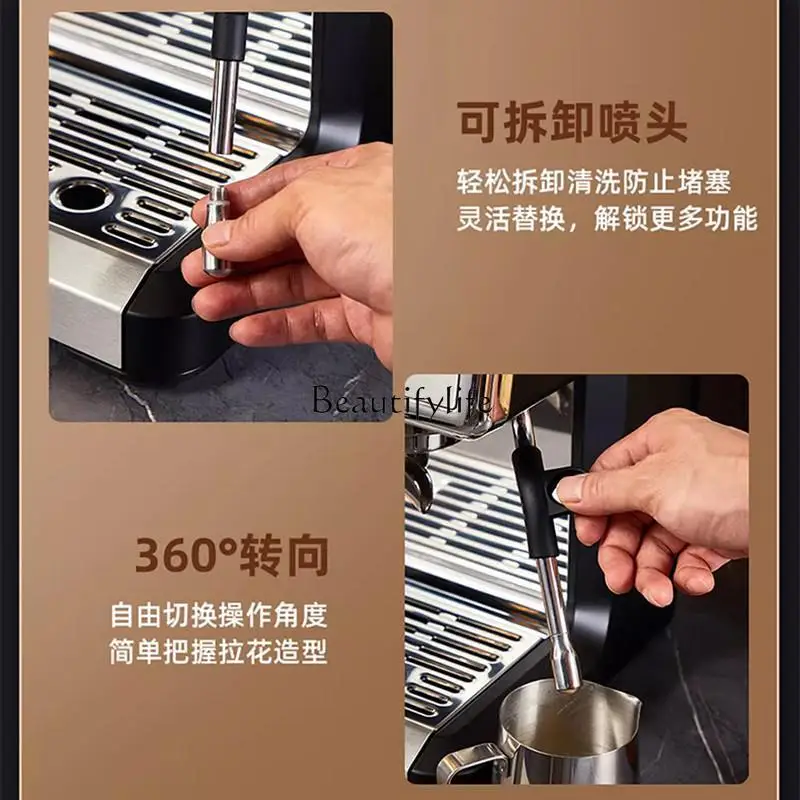 可拆卸喷头

轻松拆卸清洗防止堵塞
灵活替换，解锁更多功能

360°转向

自由切换操作角度
简单把握拉花造型

Beautifylife